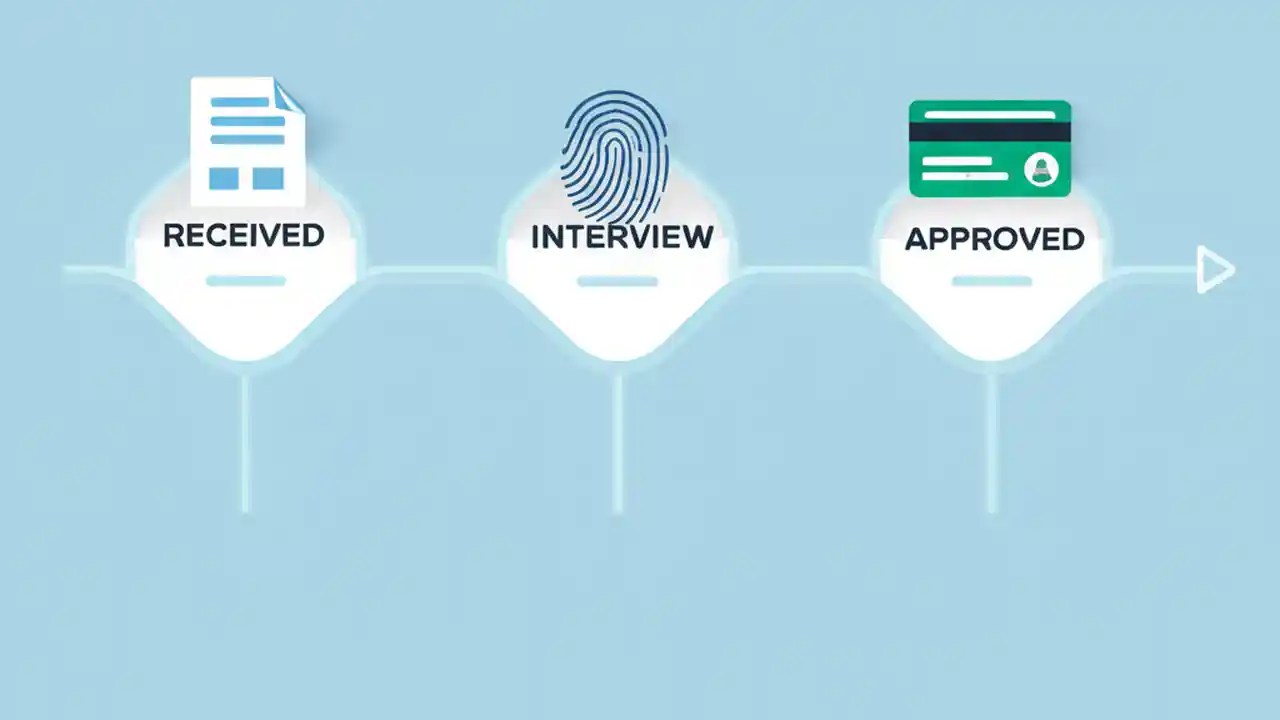 RECEIVED

INTERVIEW

APPROVED