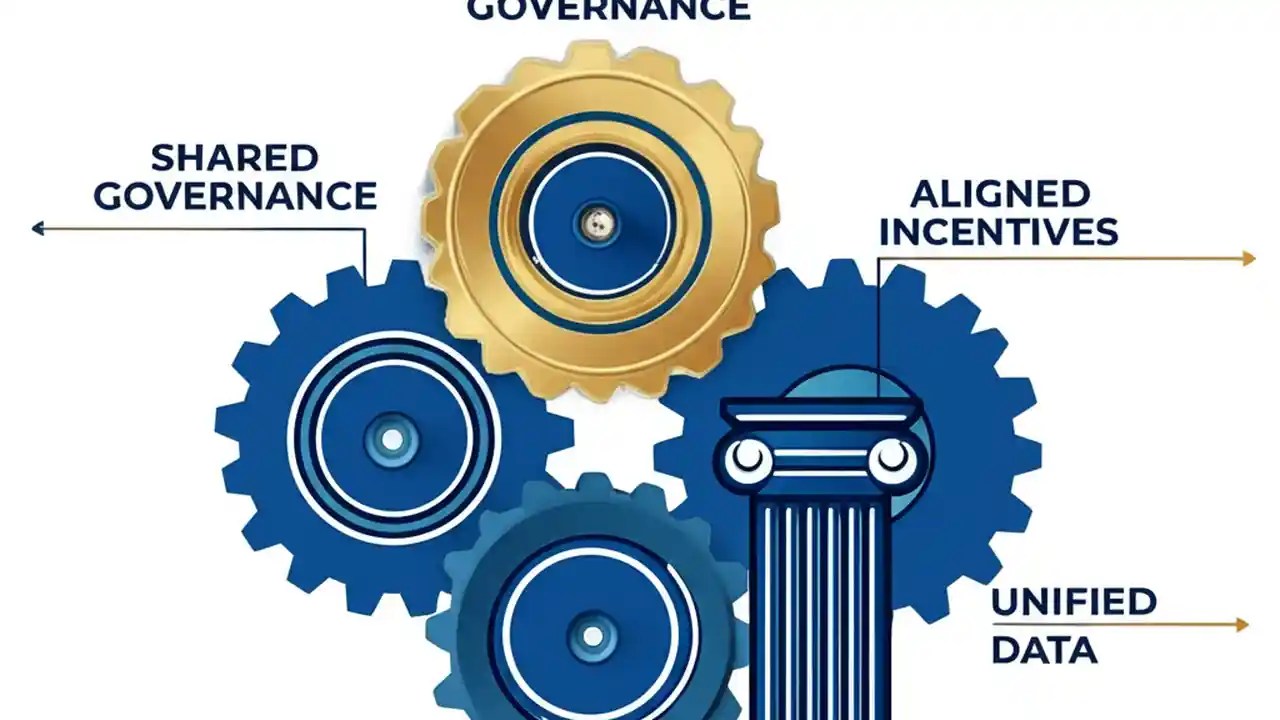 GOVERNANCE

SHARED GOVERNANCE

ALIGNED INCENTIVES

UNIFIED DATA