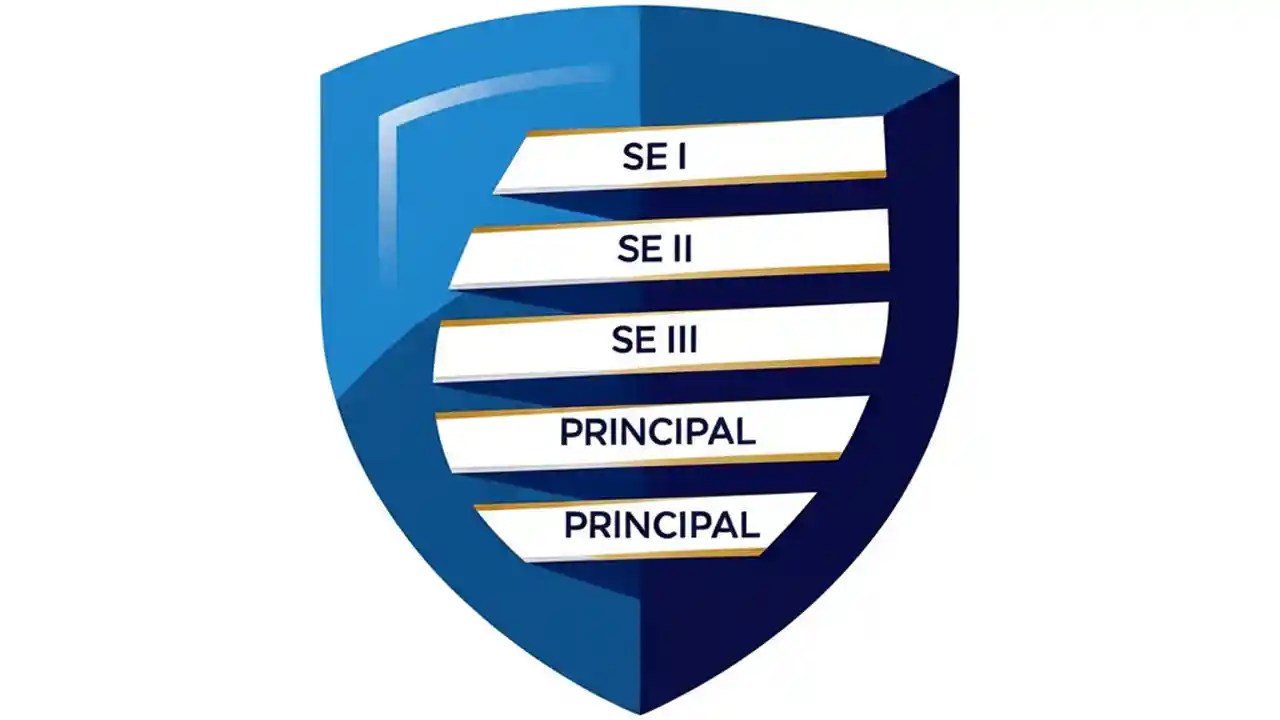 SE I

SE II

SE III

PRINCIPAL

PRINCIPAL