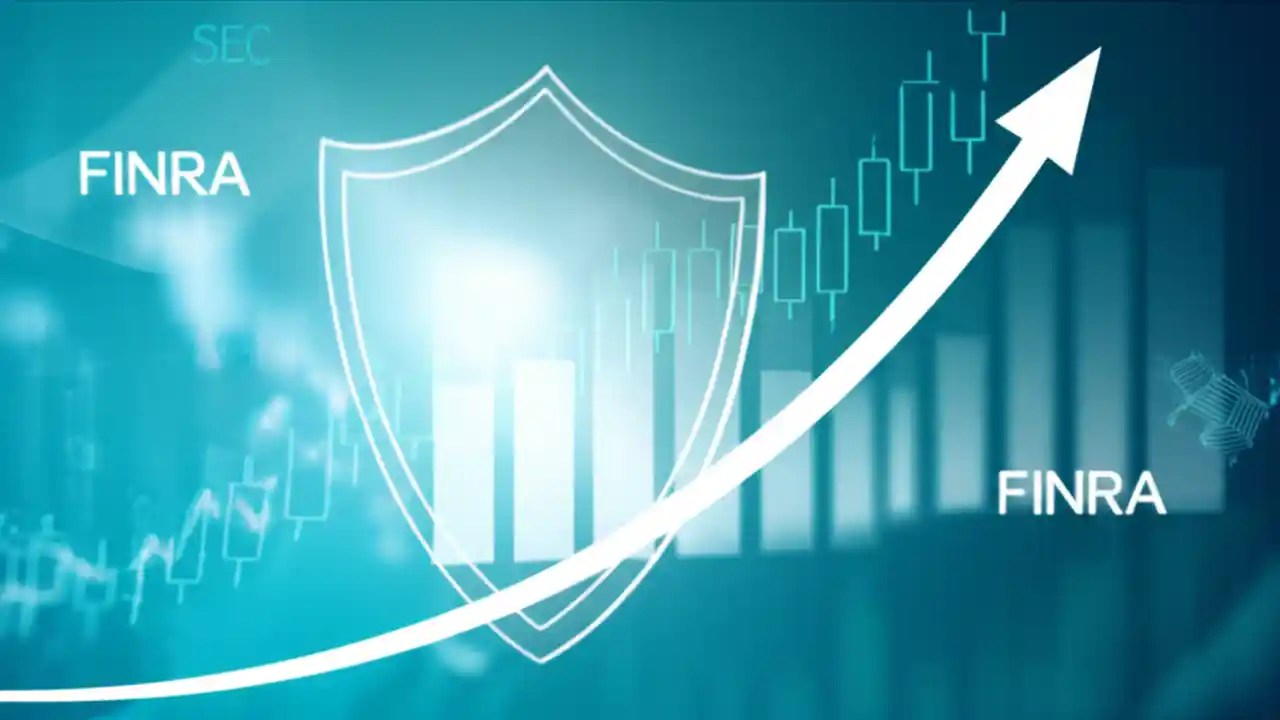 SEC

FINRA

FINRA