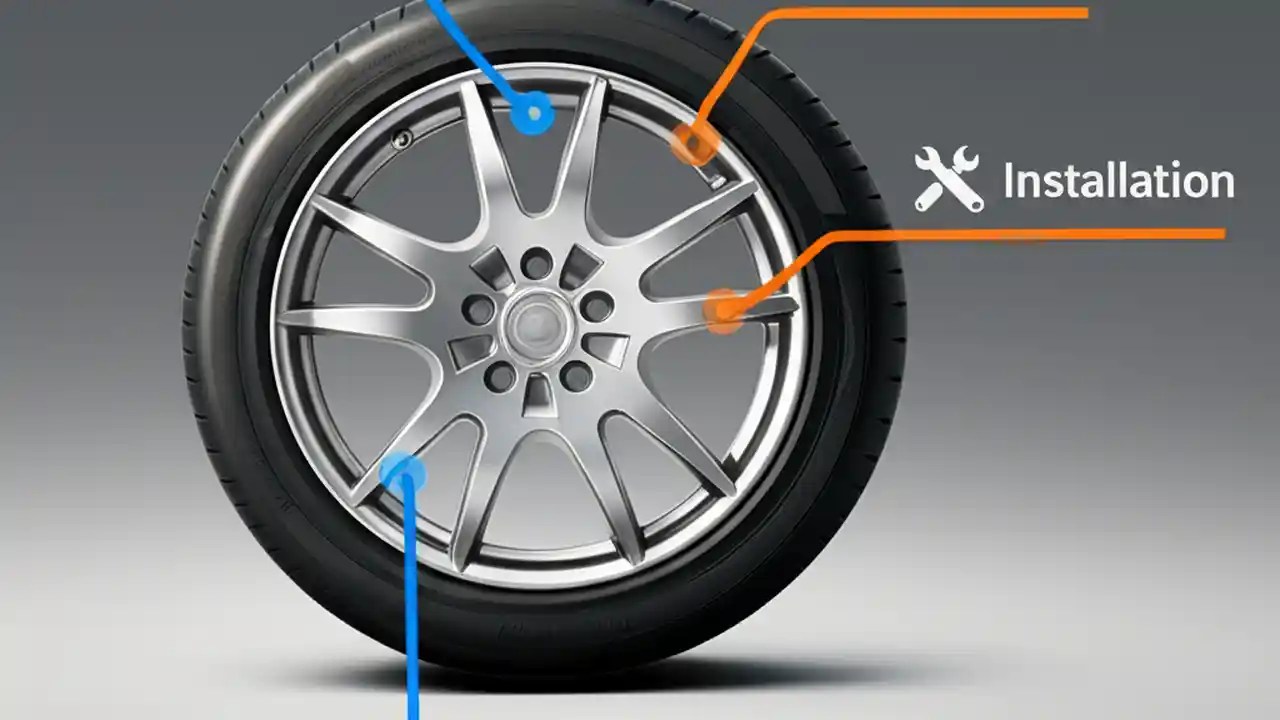 Installation