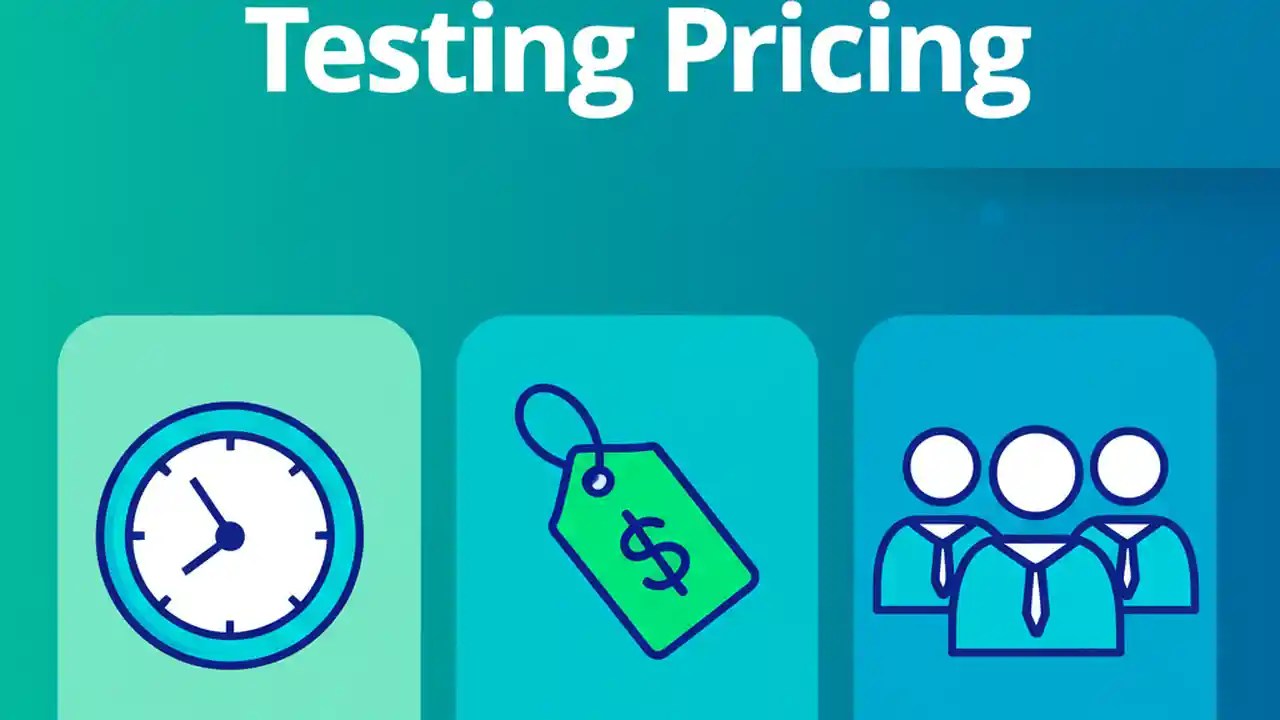 Testing Pricing

$