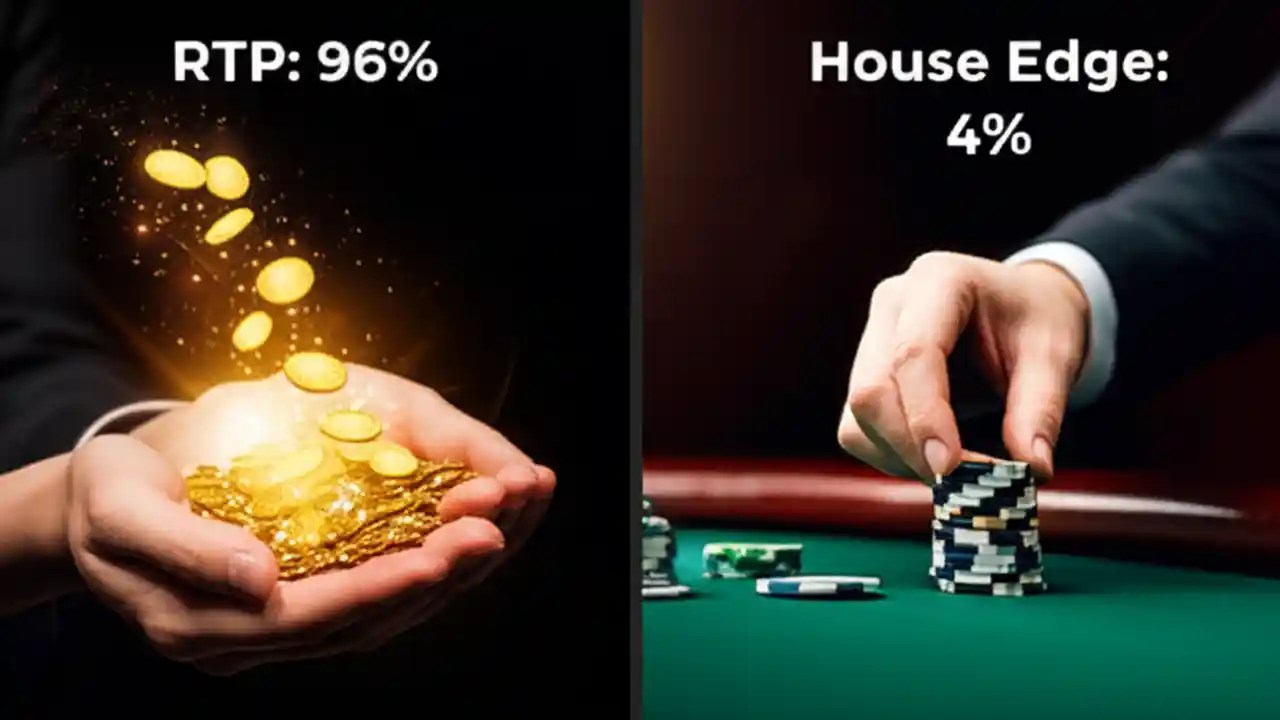 RTP: 96%

House Edge:
4%