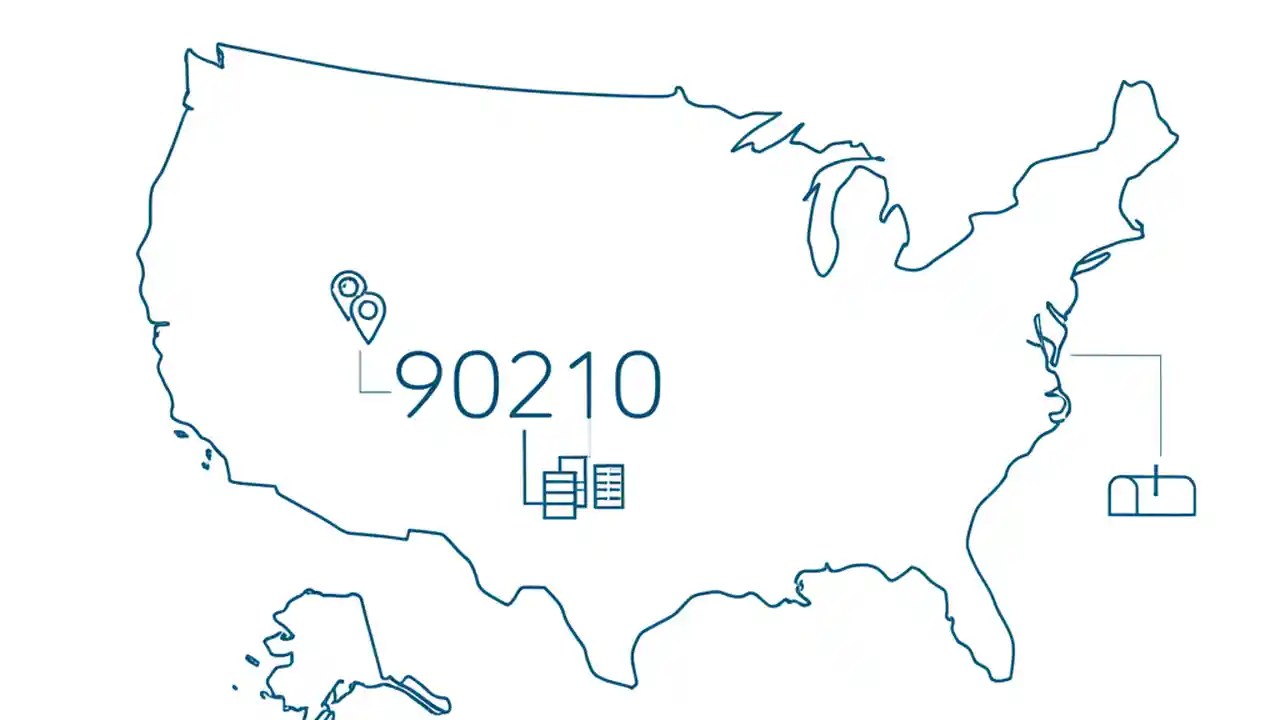 90210