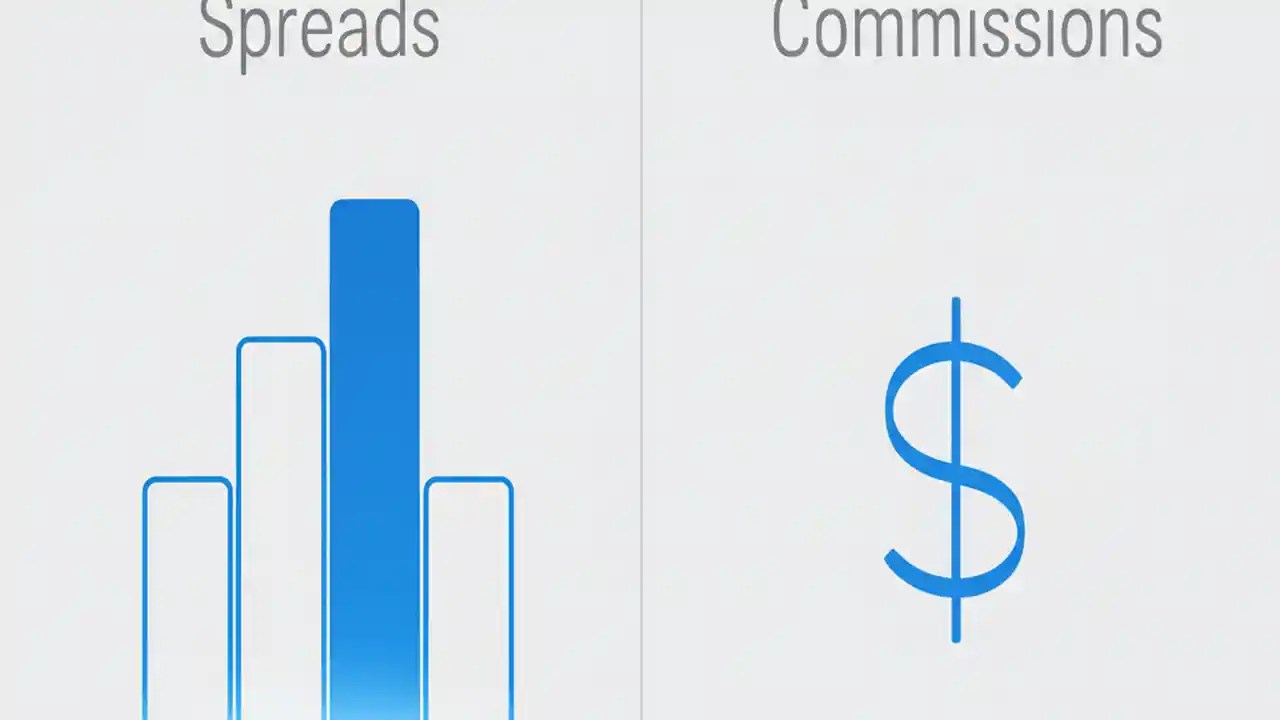 Spreads

Commissions

$