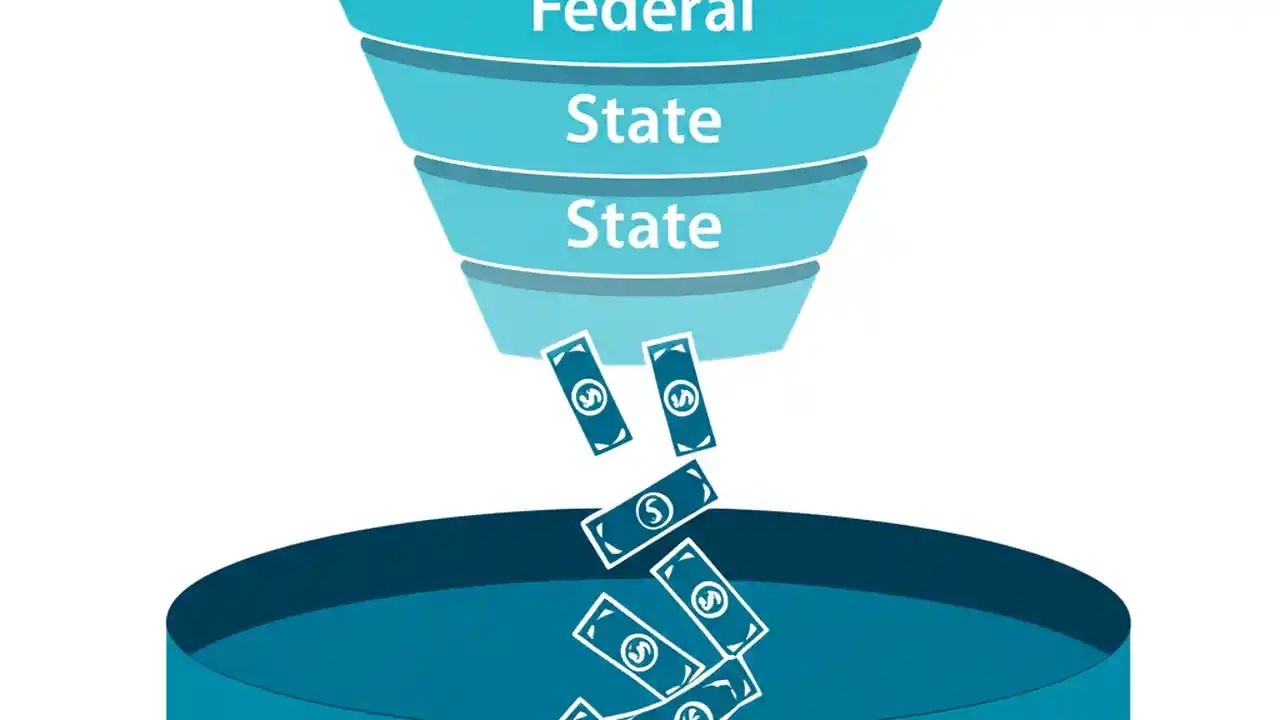 Federal

State

State

$

$

$

$

$

$