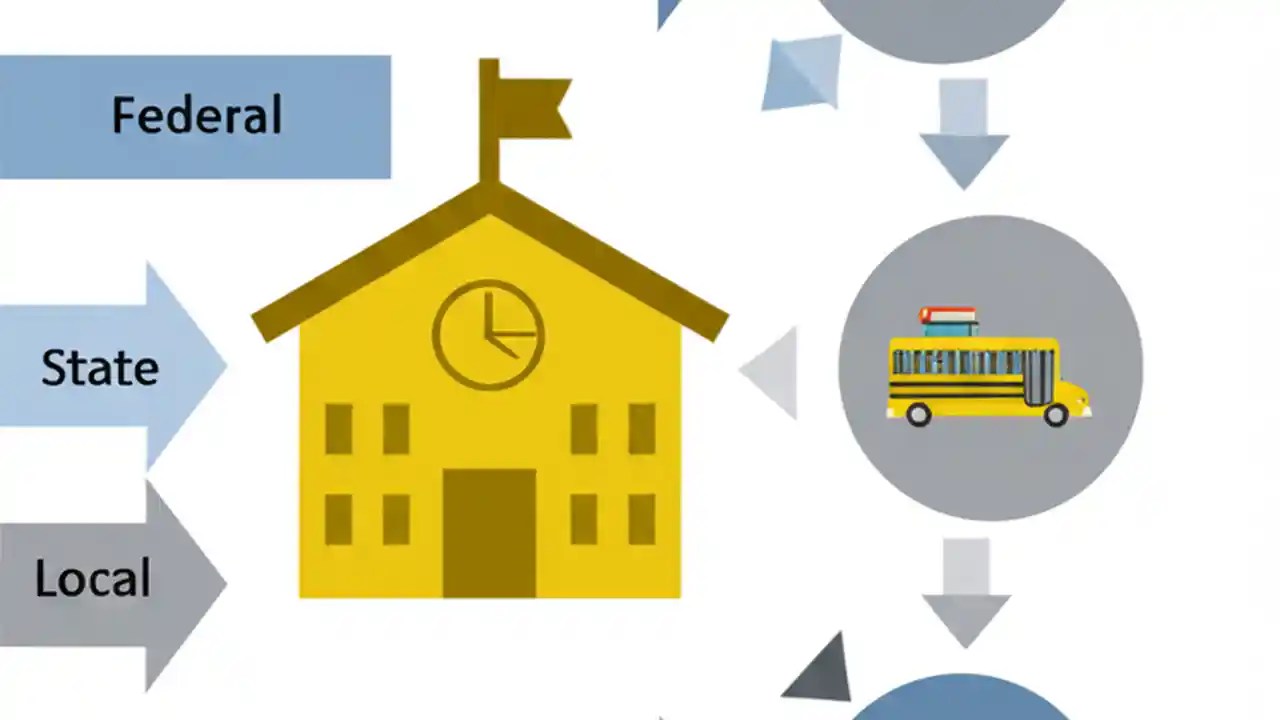 Federal

State

Local