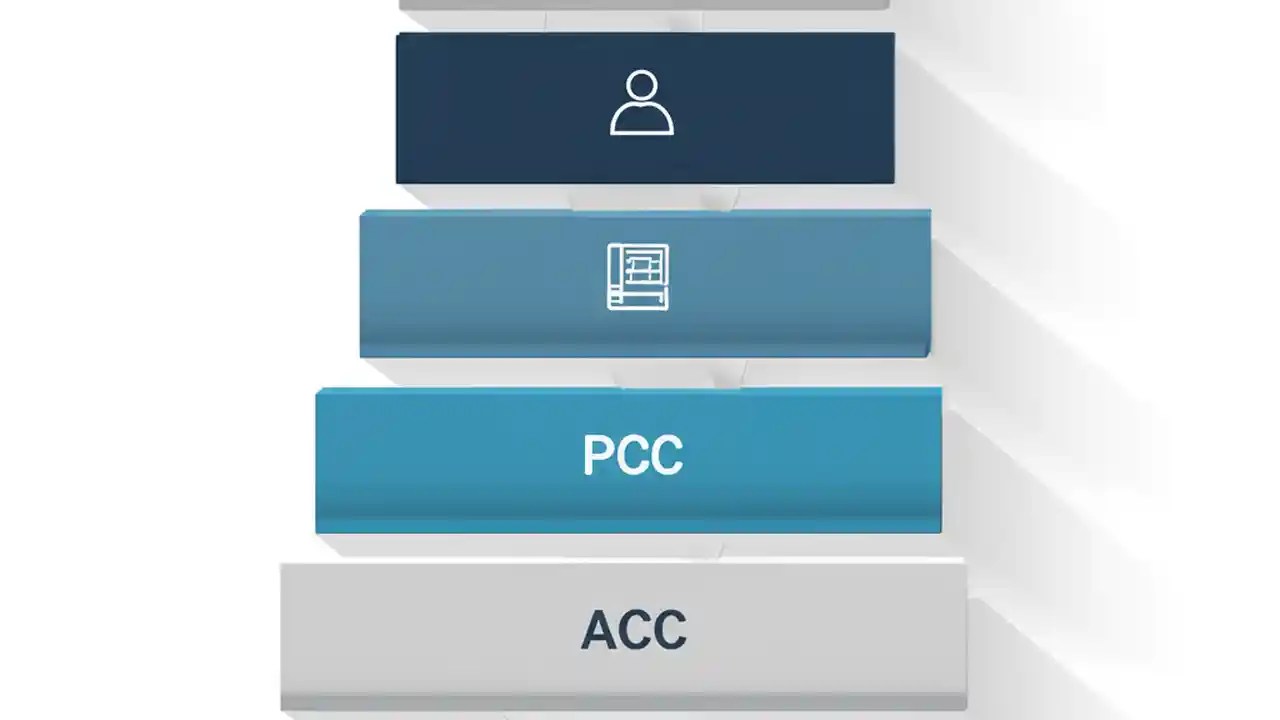 PCC

ACC