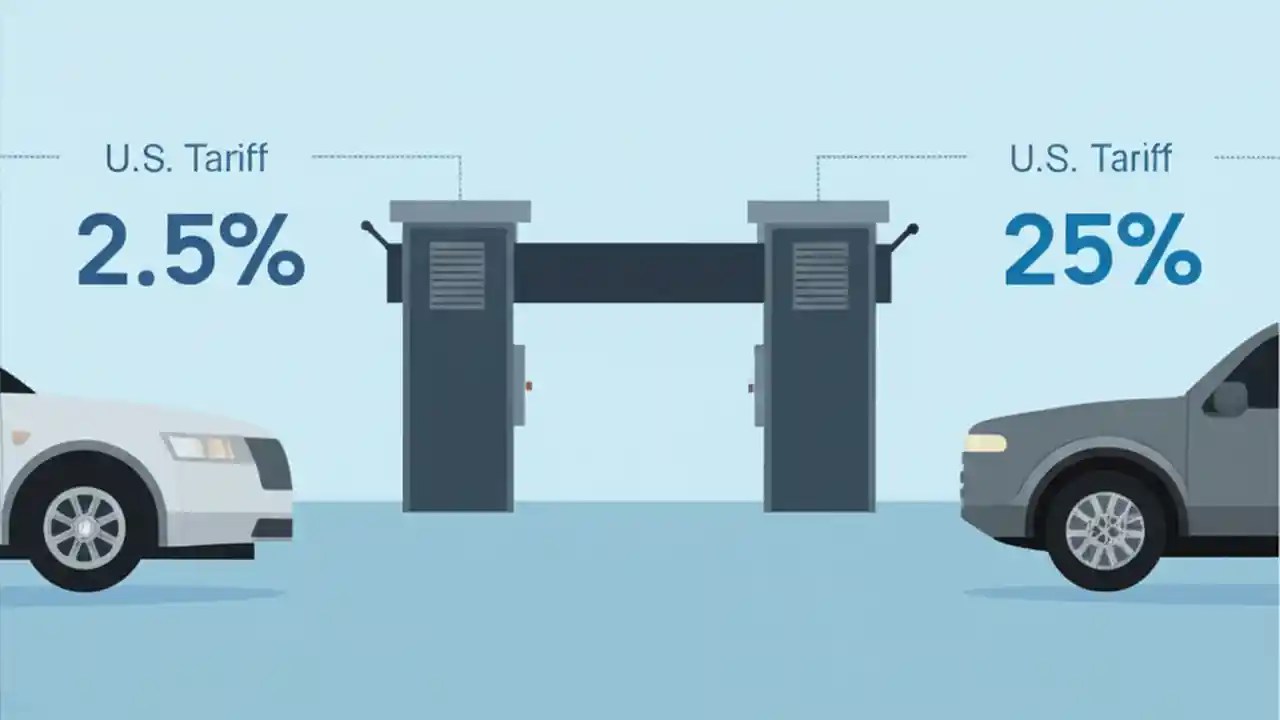 U.S. Tariff

2.5%

U.S. Tariff

25%