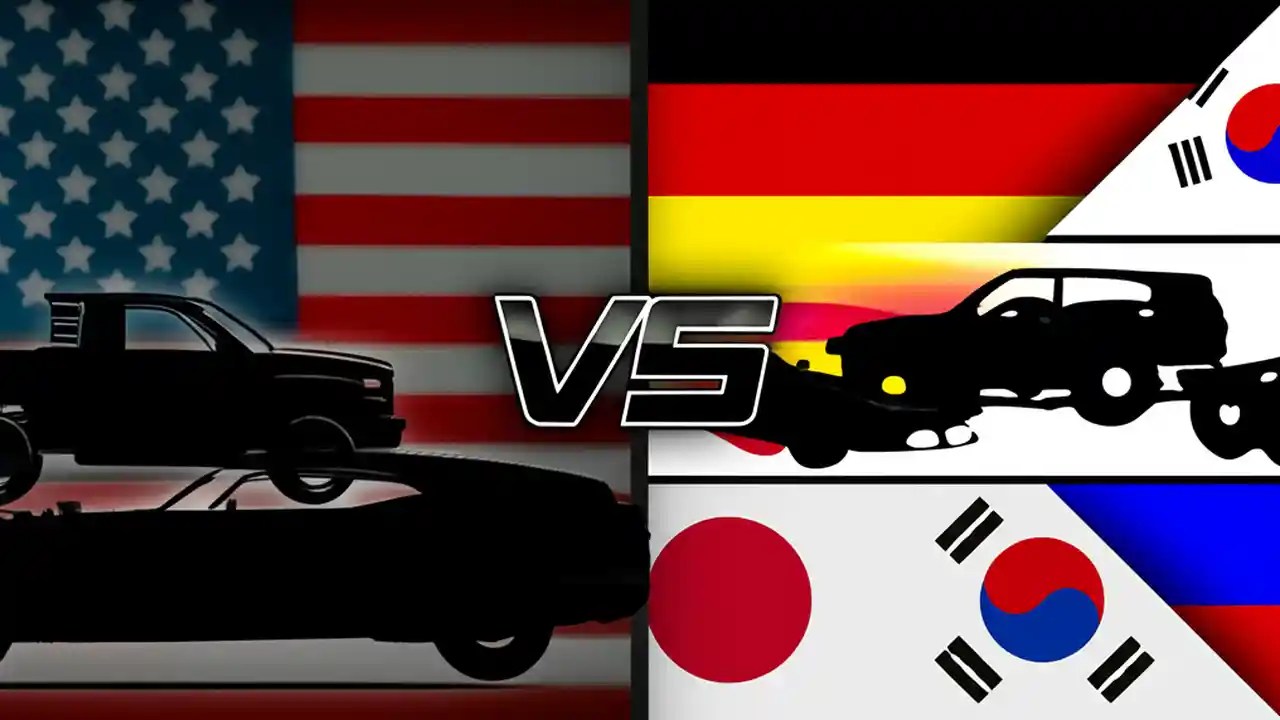 VS