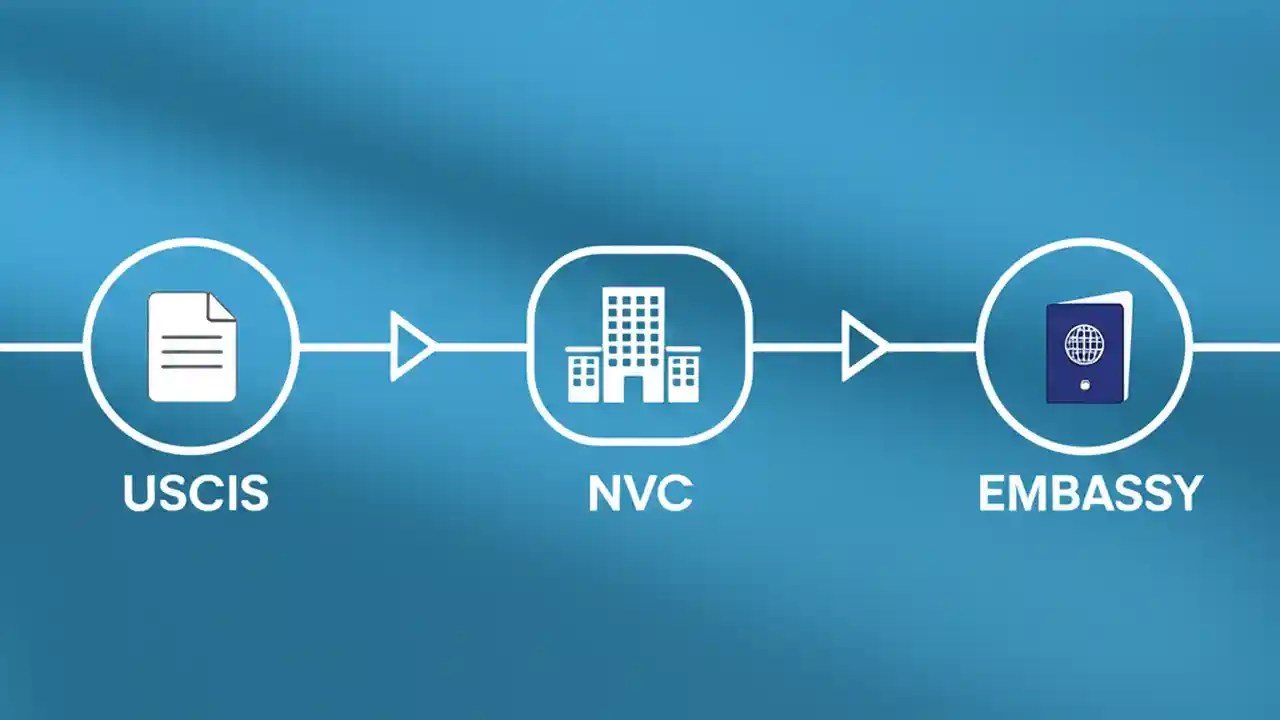 USCIS

NVC

EMBASSY