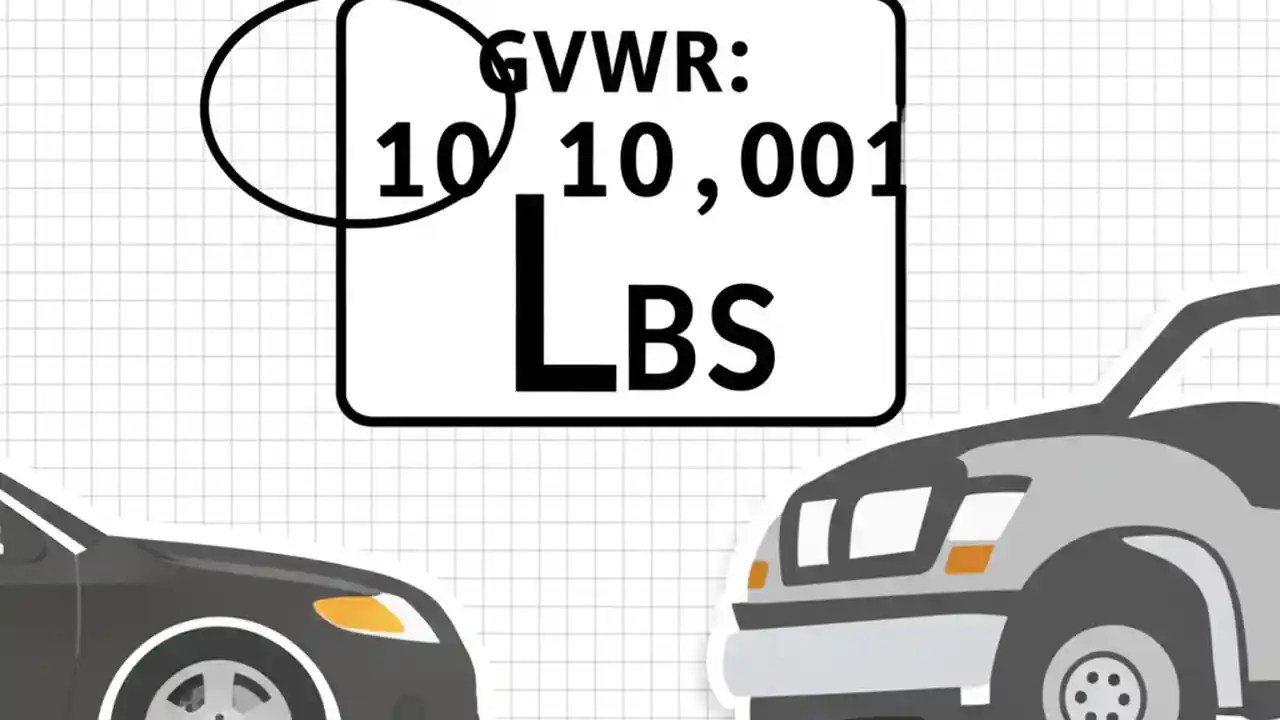 GVWR:
10 10,001
LBS