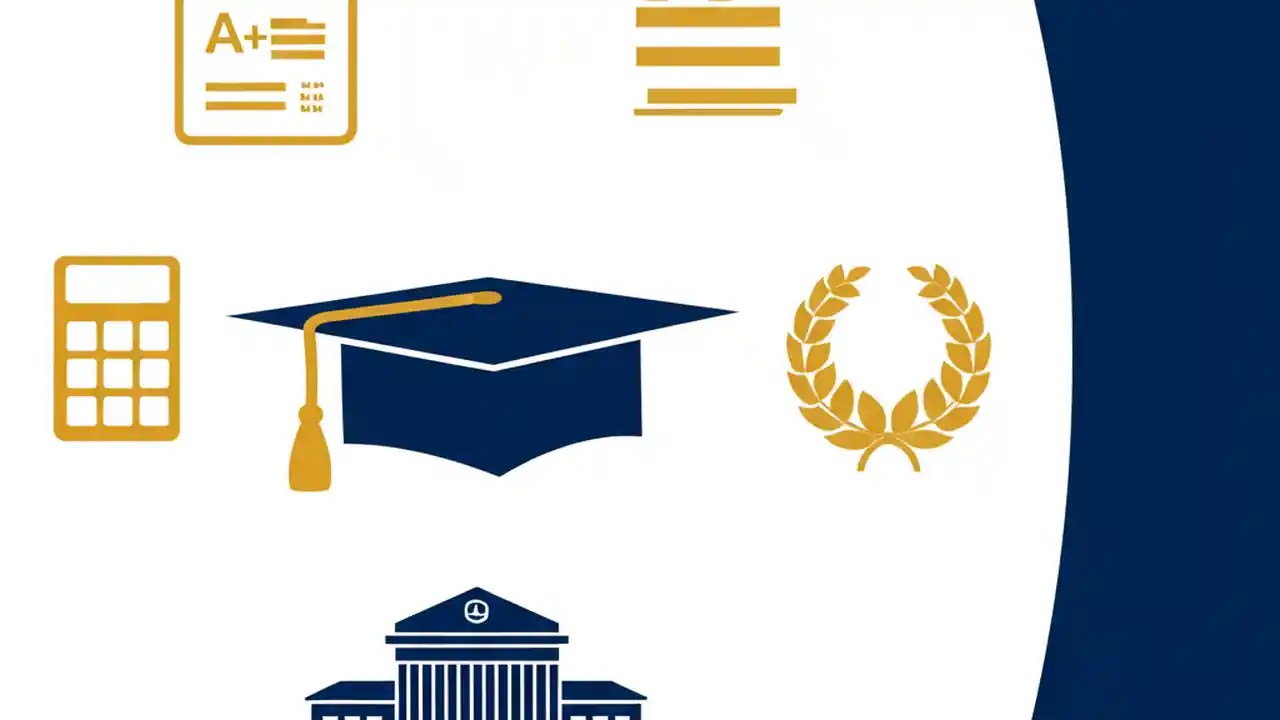 A+