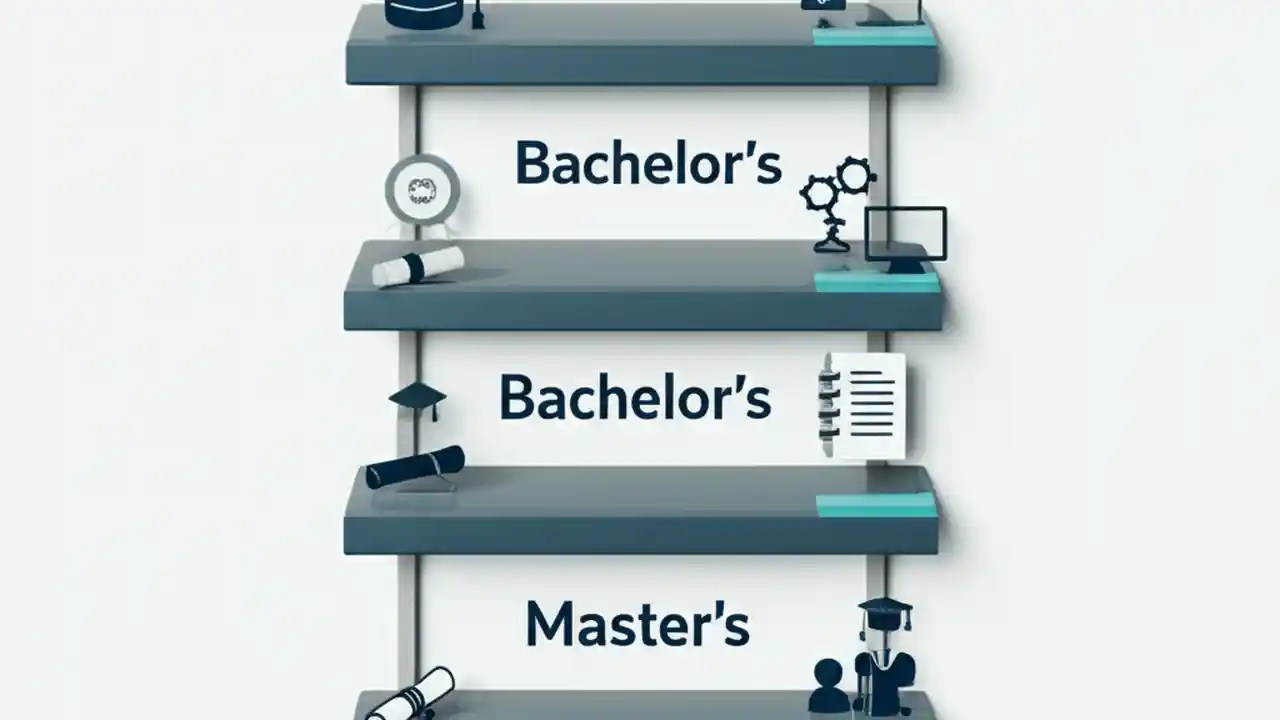 Bachelor's

Bachelor's

Master's