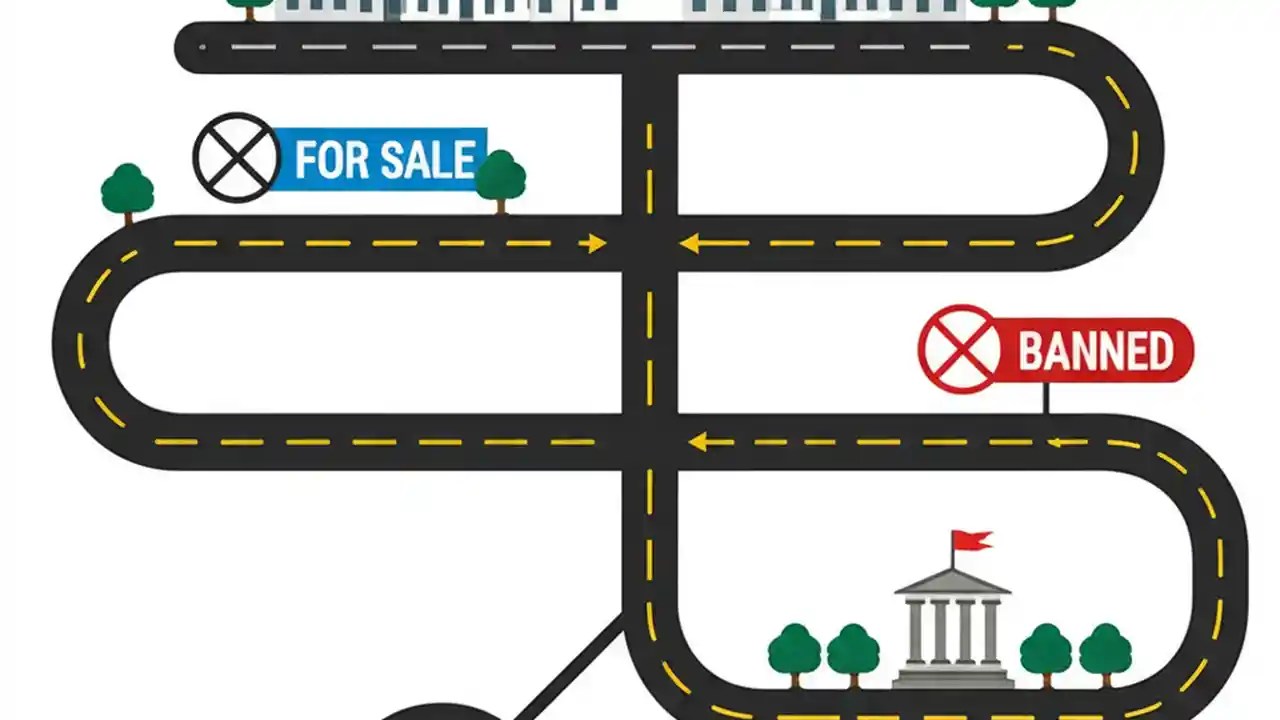 FOR SALE

BANNED