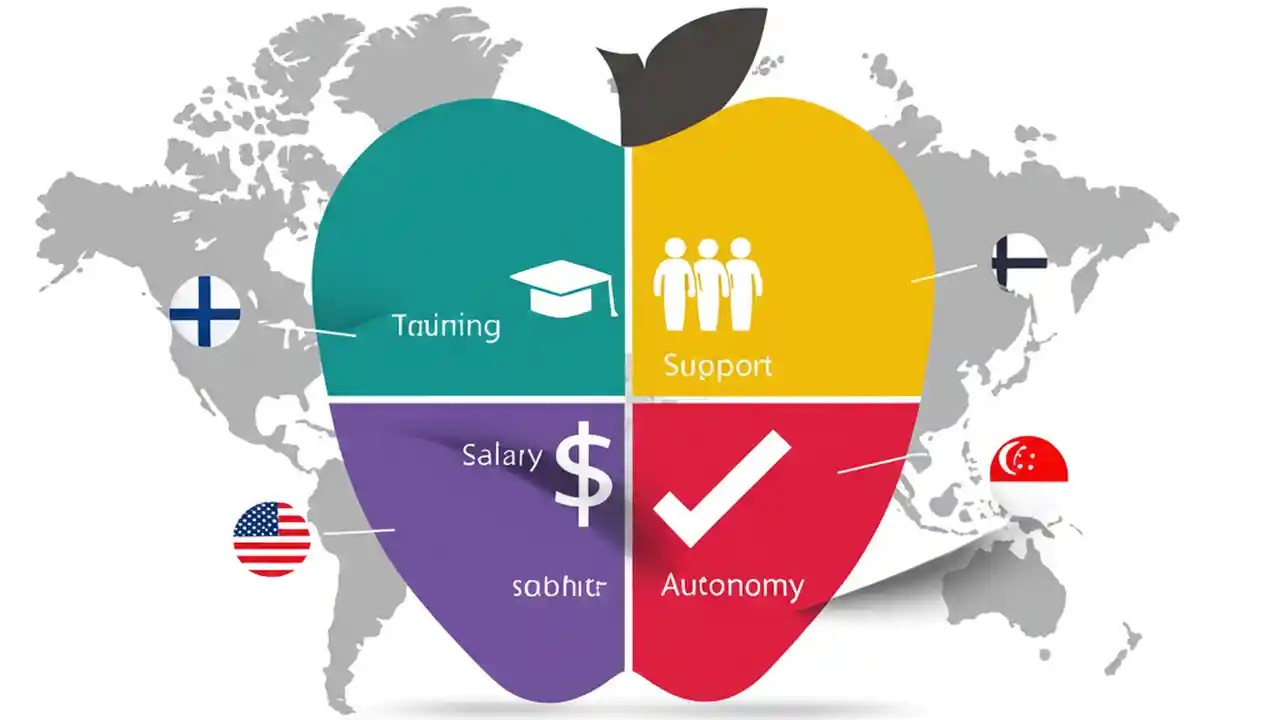 Tauning

Support

Salary $

sabhitr

Autonomy