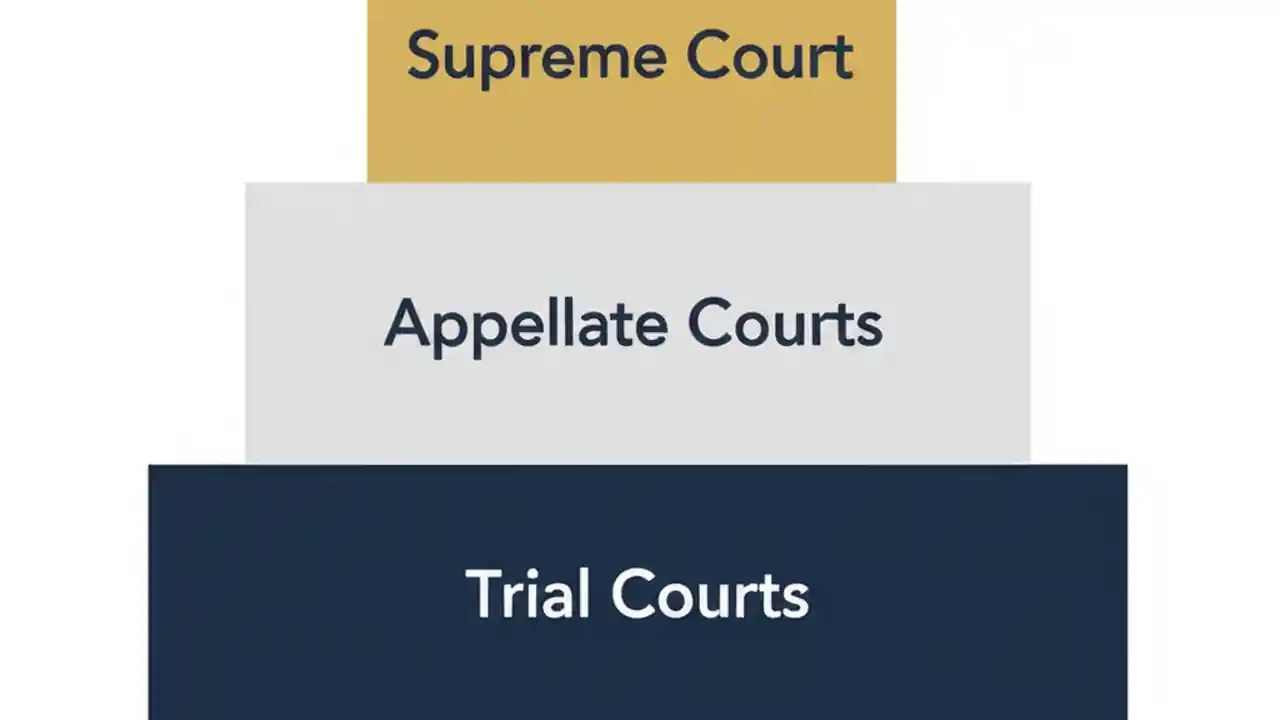 Supreme Court

Appellate Courts

Trial Courts