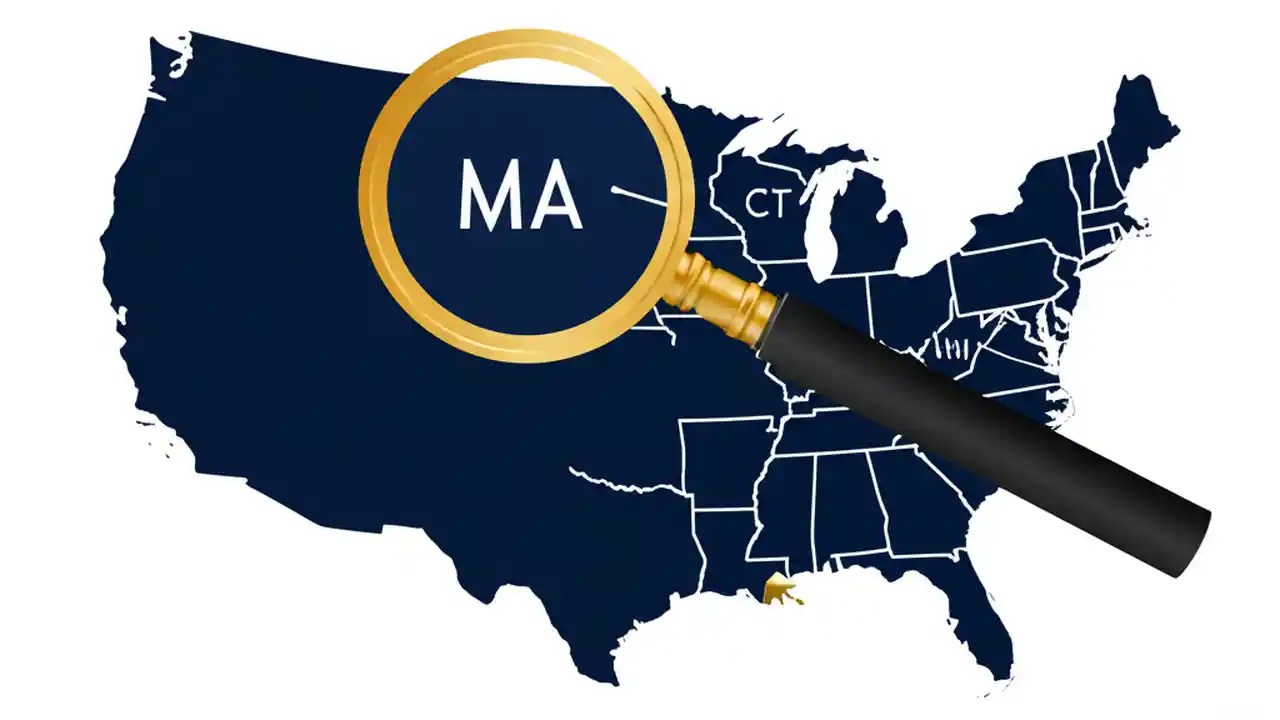 MA

CT