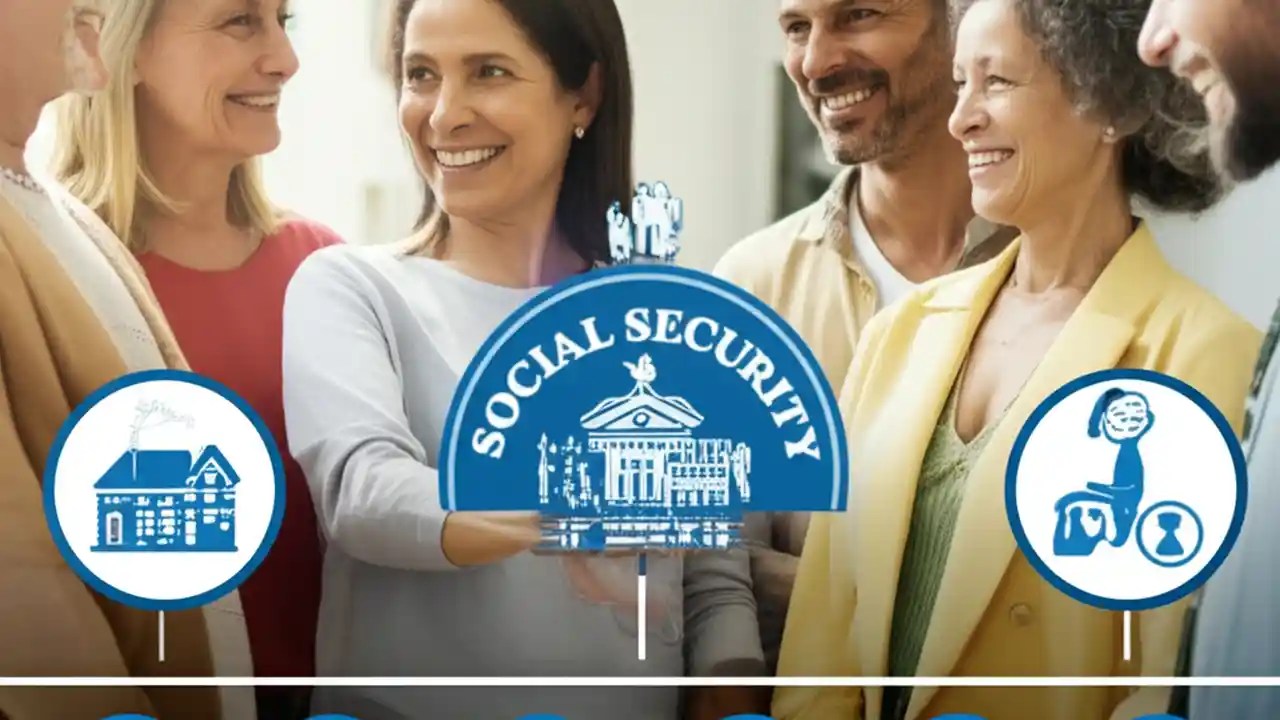 SOCIAL SECURITY