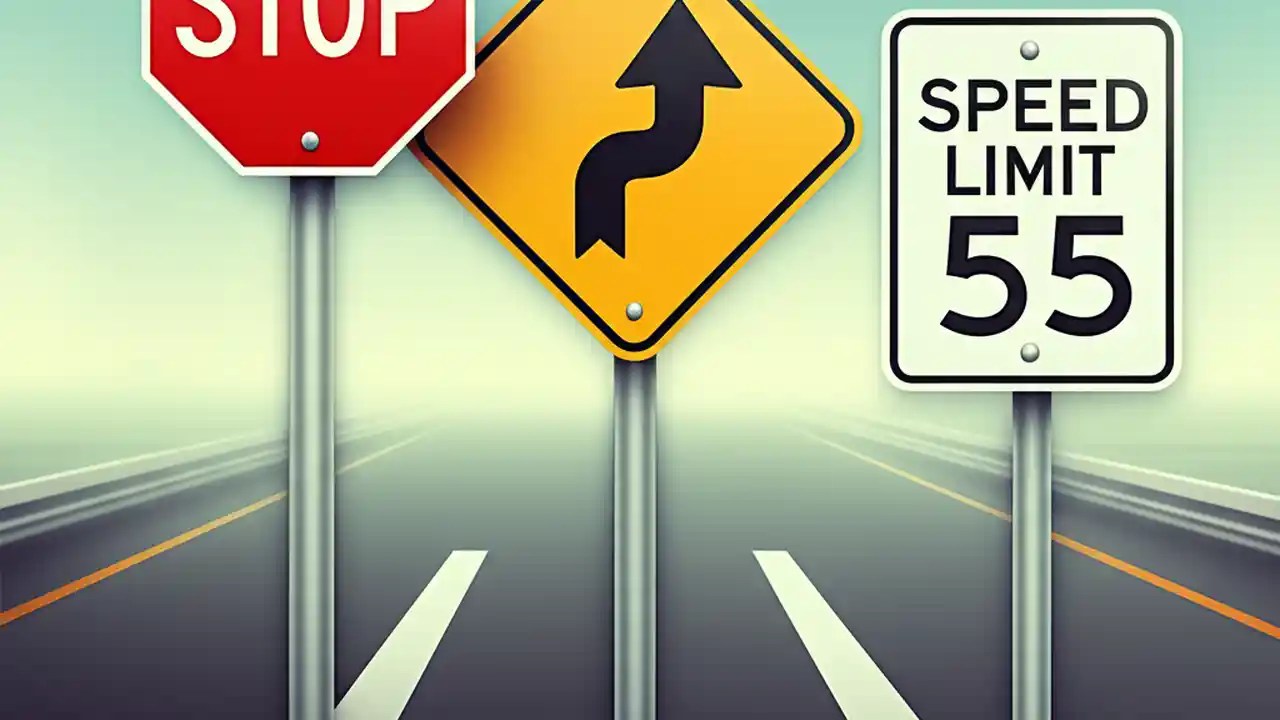 STOP

SPEED LIMIT 55