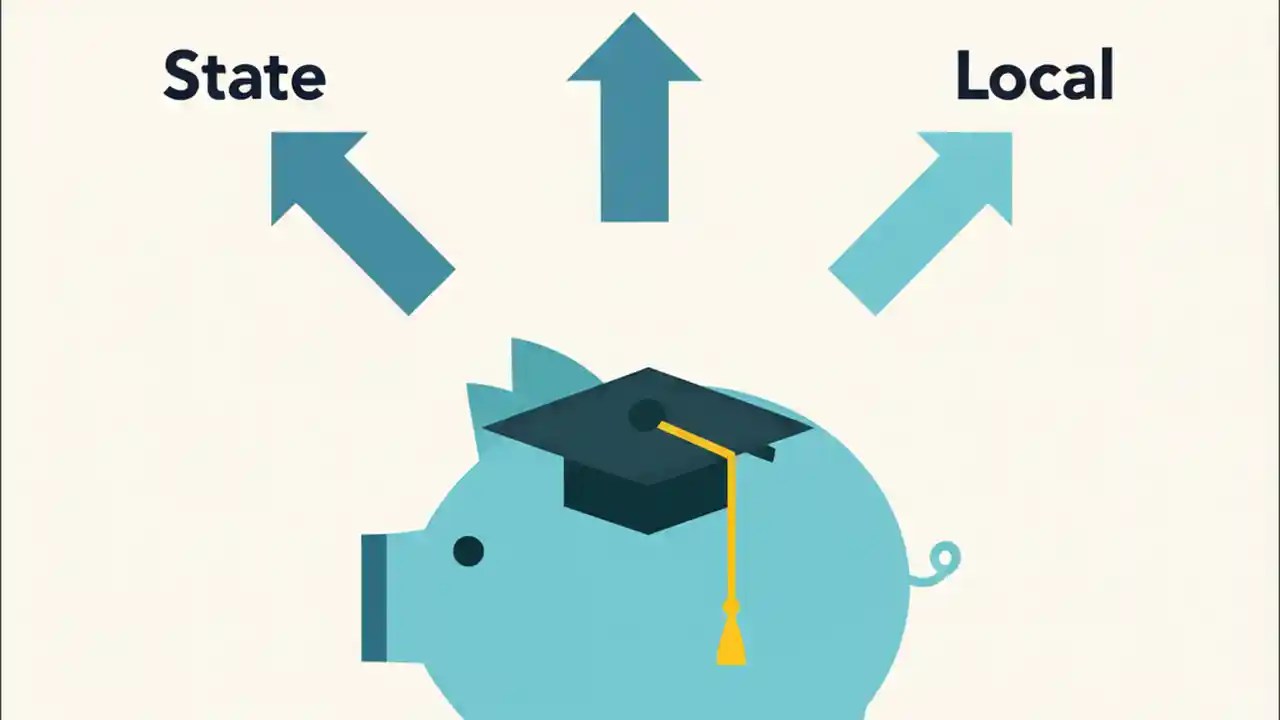 State

Local