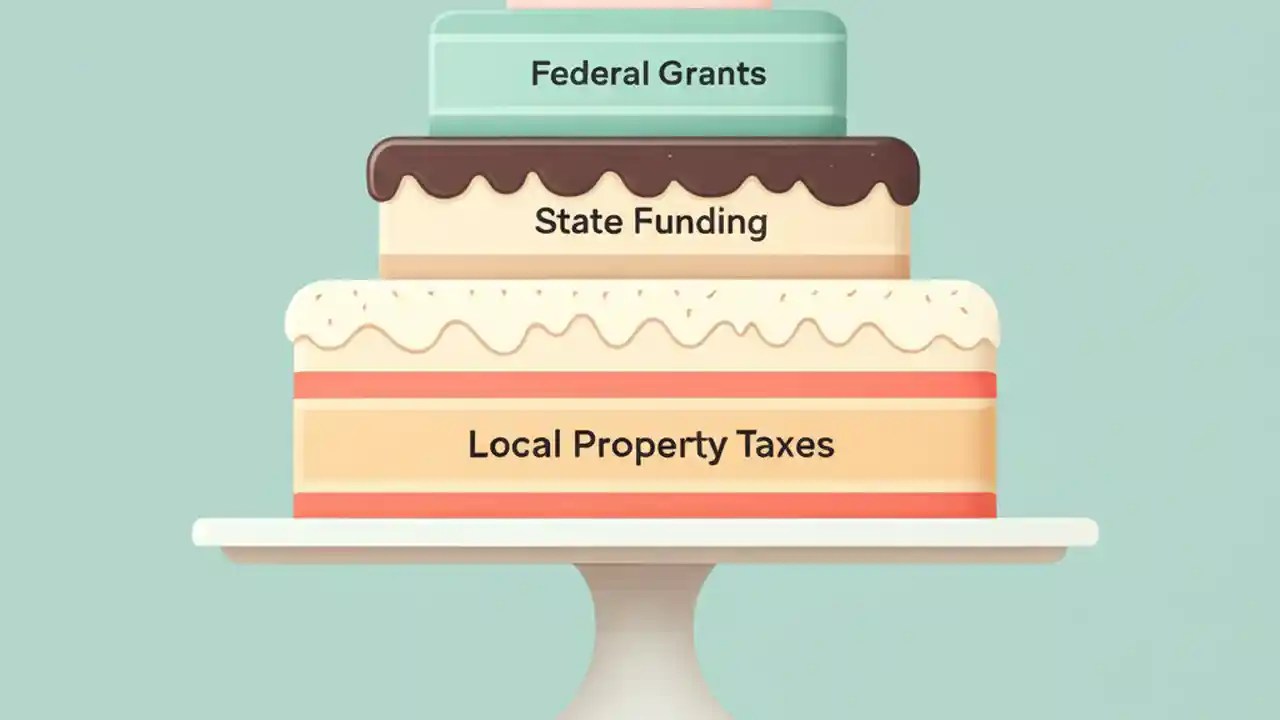 Federal Grants

State Funding

Local Property Taxes