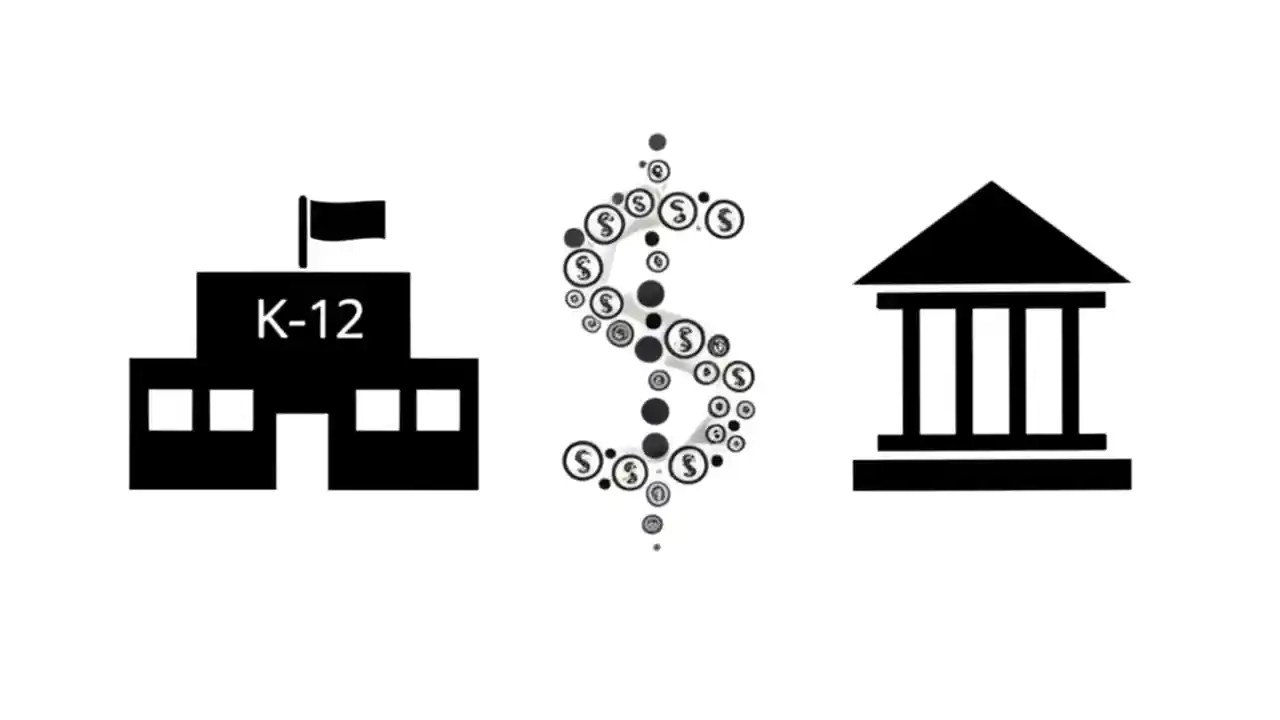 K-12