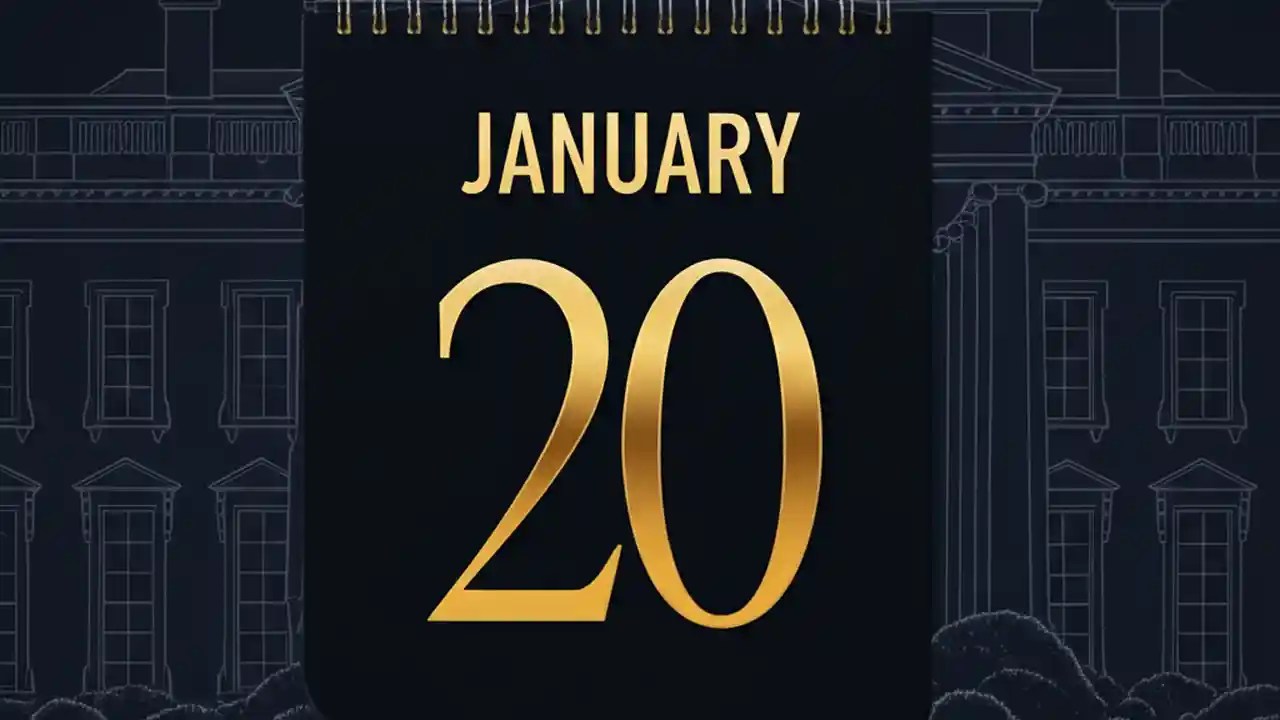 JANUARY

20