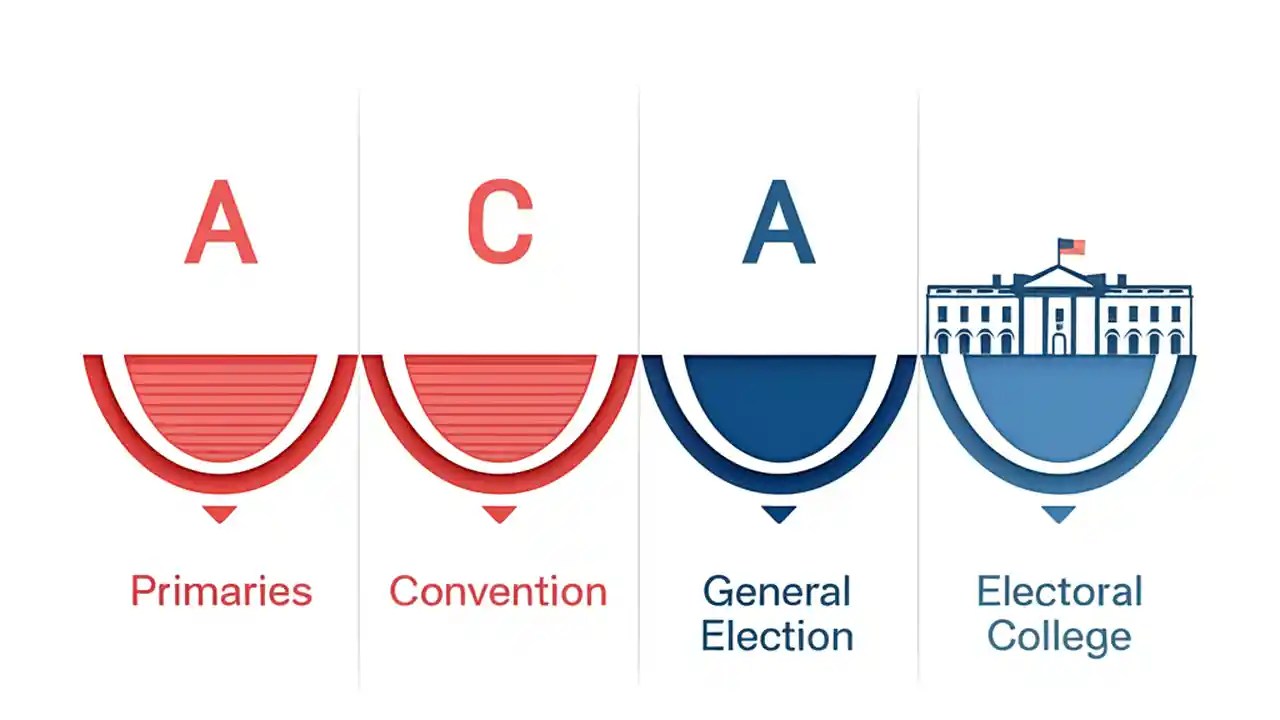 A

C

A

Primaries

Convention

General Election

Electoral College