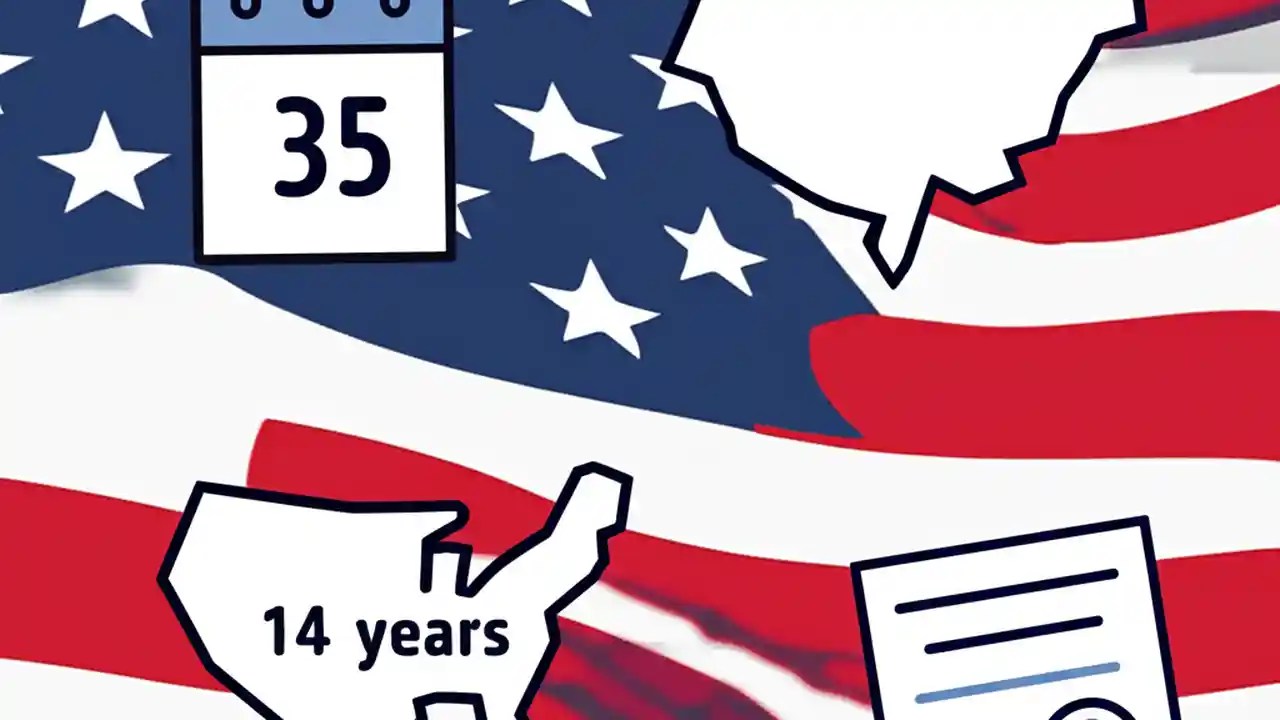 35

14 years