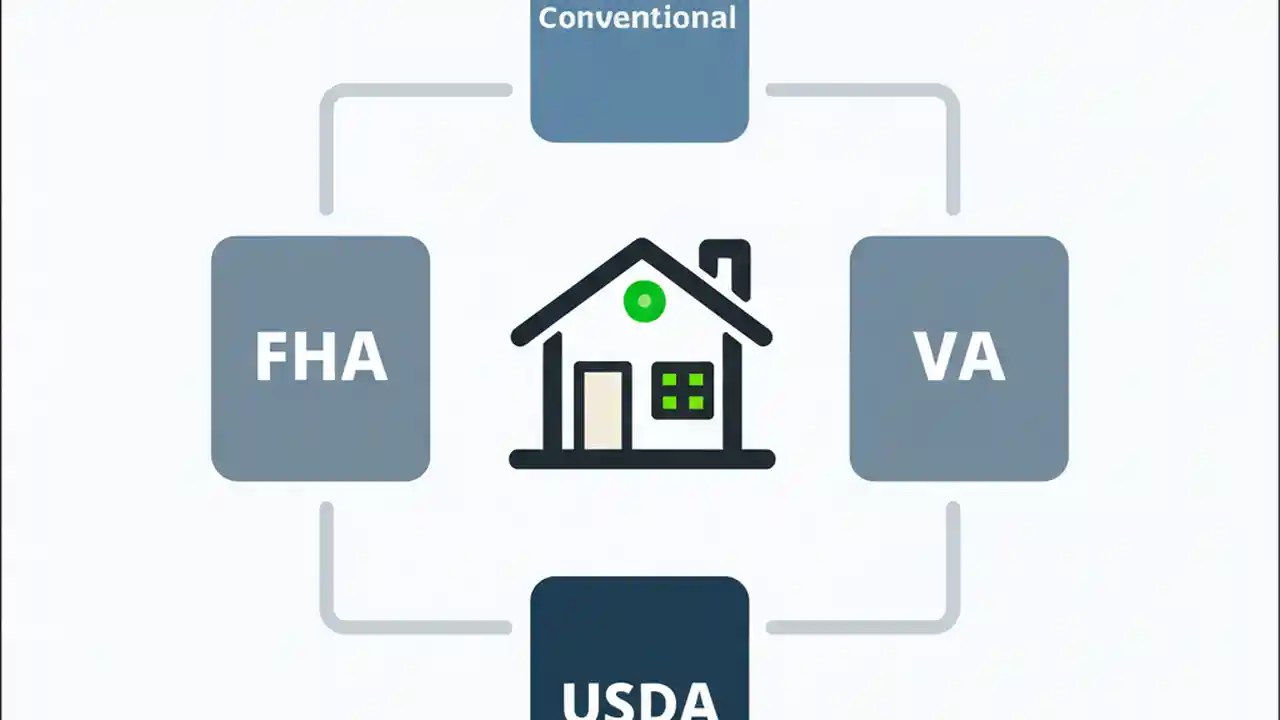 Conventional

FHA

VA

USDA