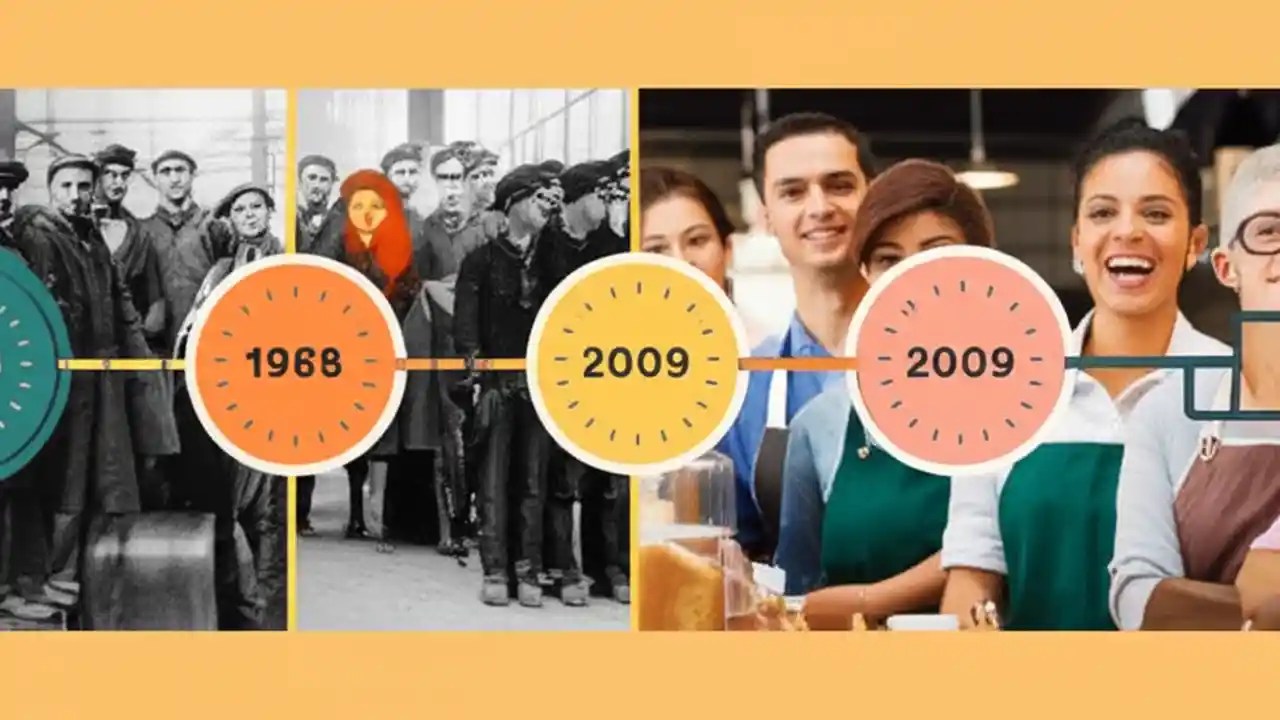 1968

2009

2009