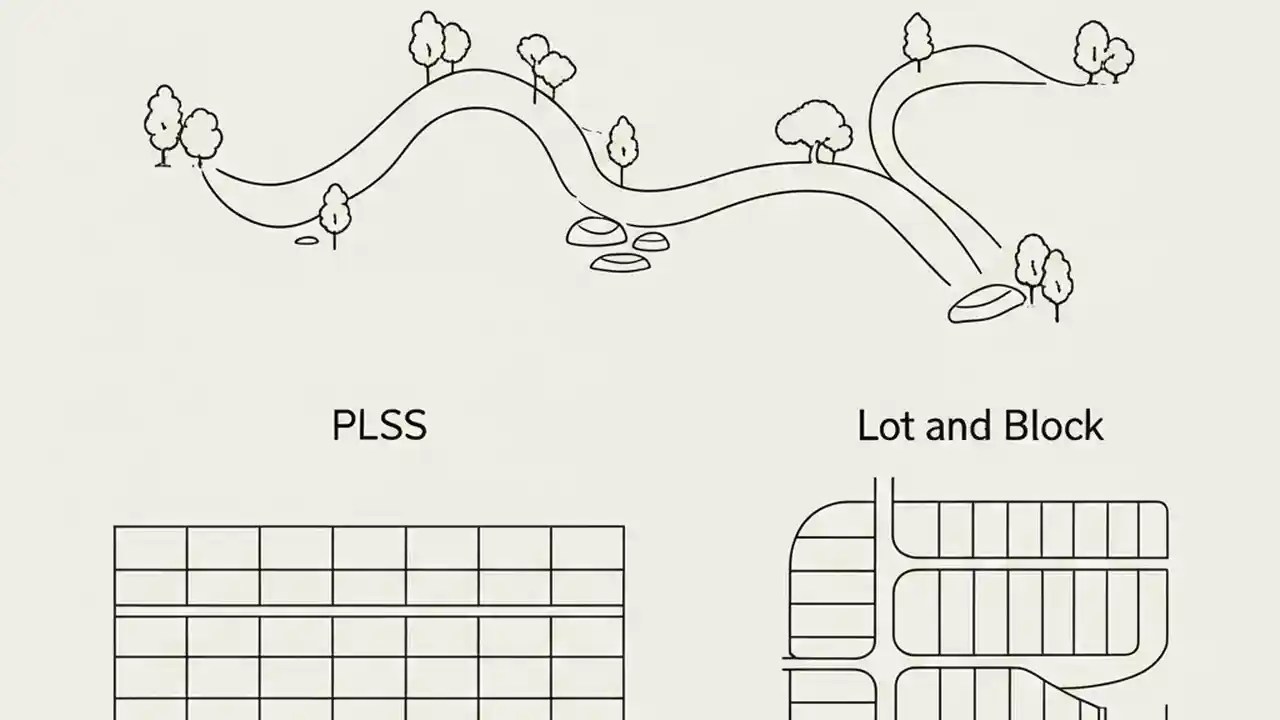 PLSS

Lot and Block