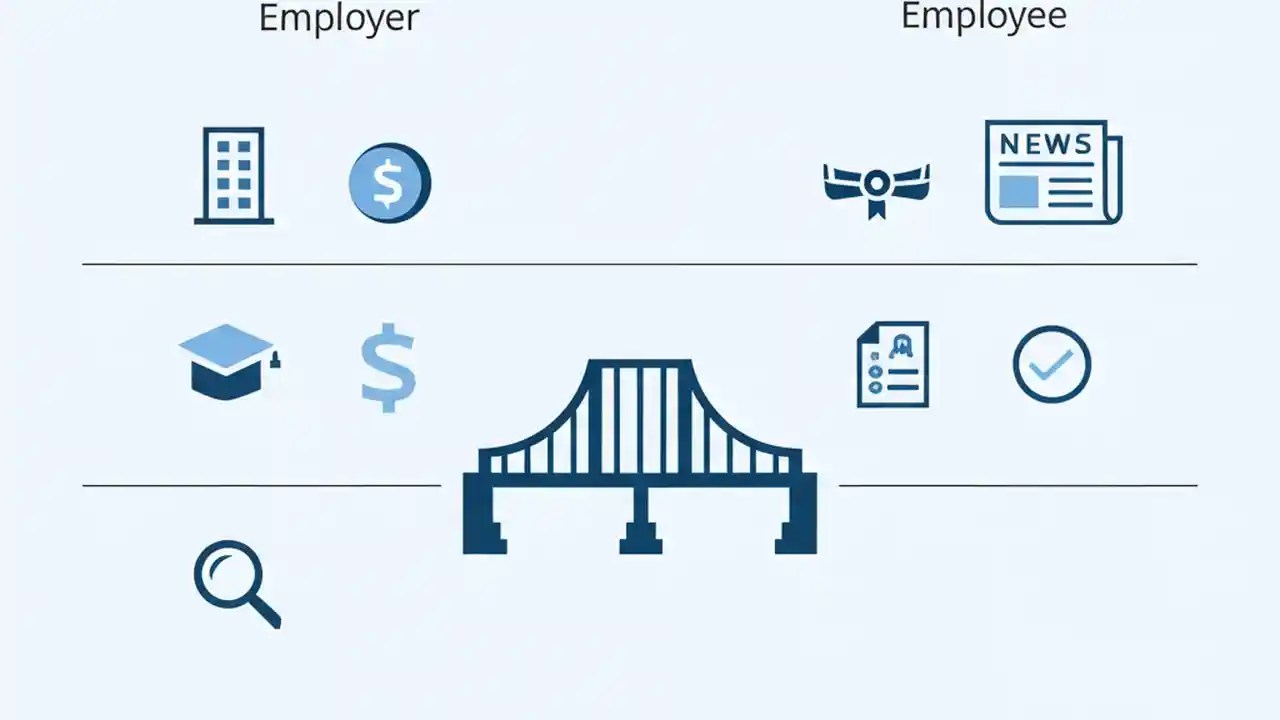 Employer

Employee

$

NEWS

$