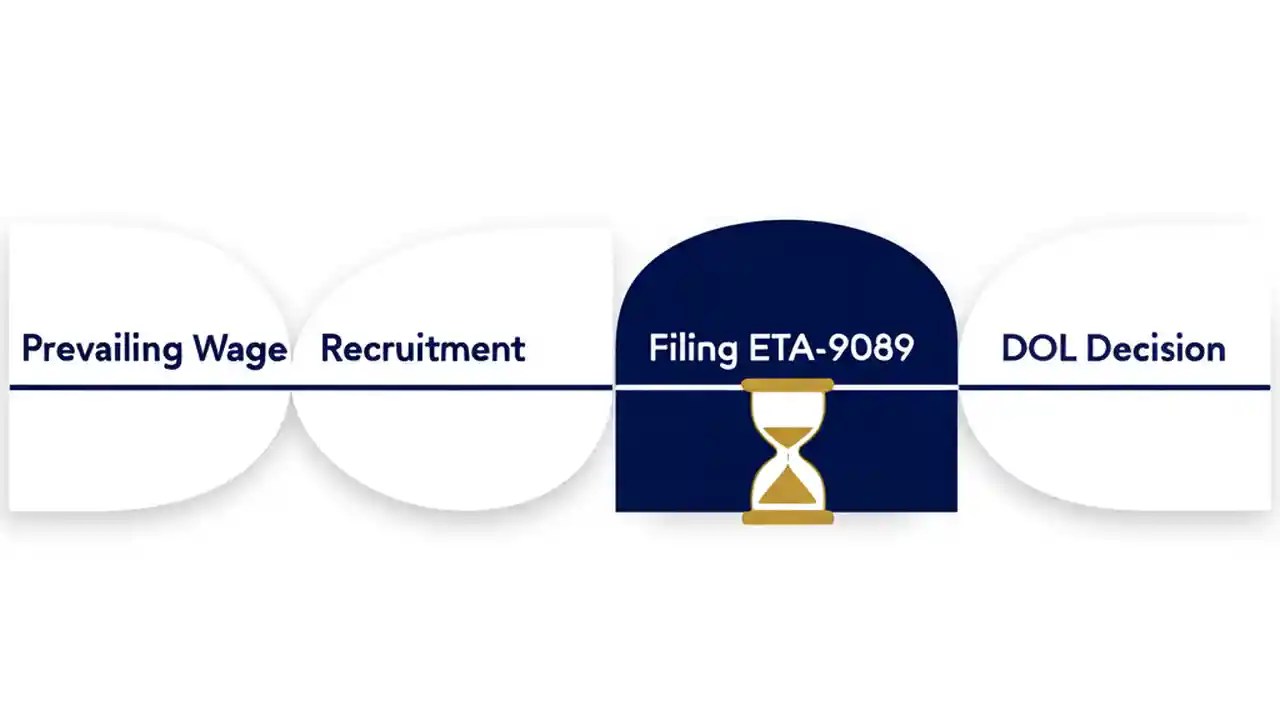 Prevailing Wage

Recruitment

Filing ETA-9089

DOL Decision