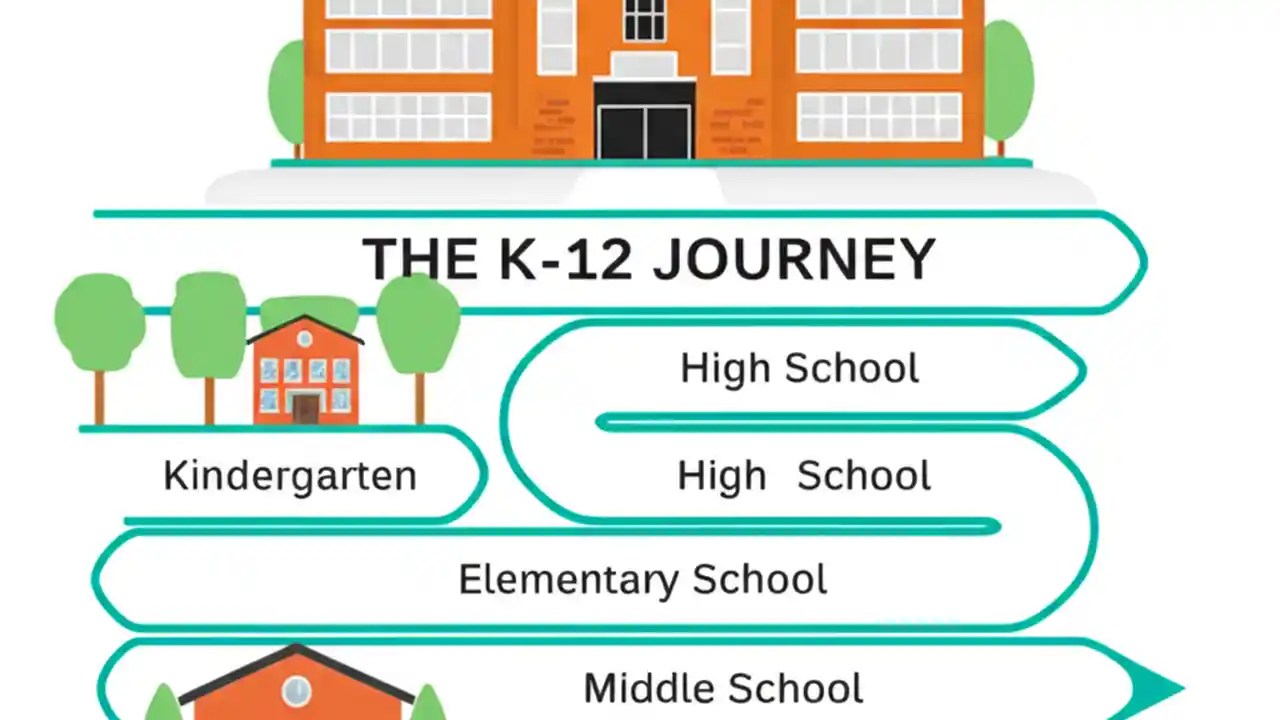 THE K-12 JOURNEY

High School

Kindergarten

High School

Elementary School

Middle School