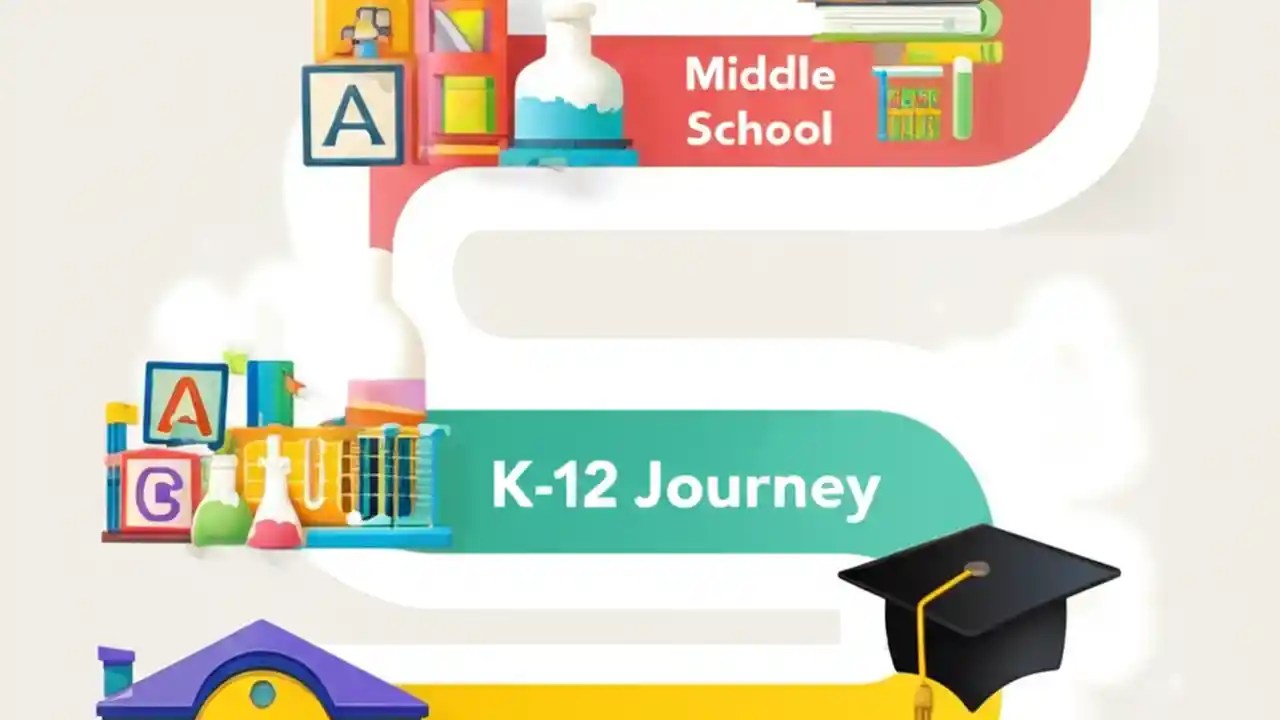 A

Middle School

A

C

K-12 Journey