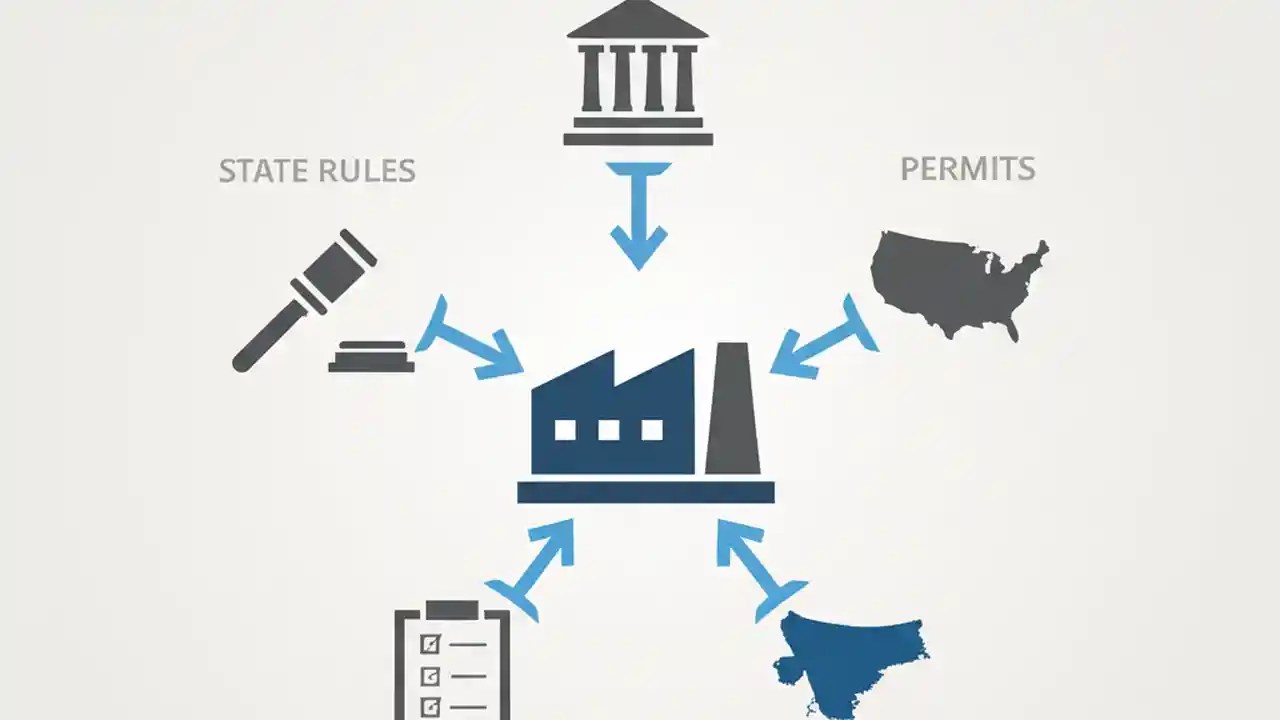 STATE RULES

PERMITS