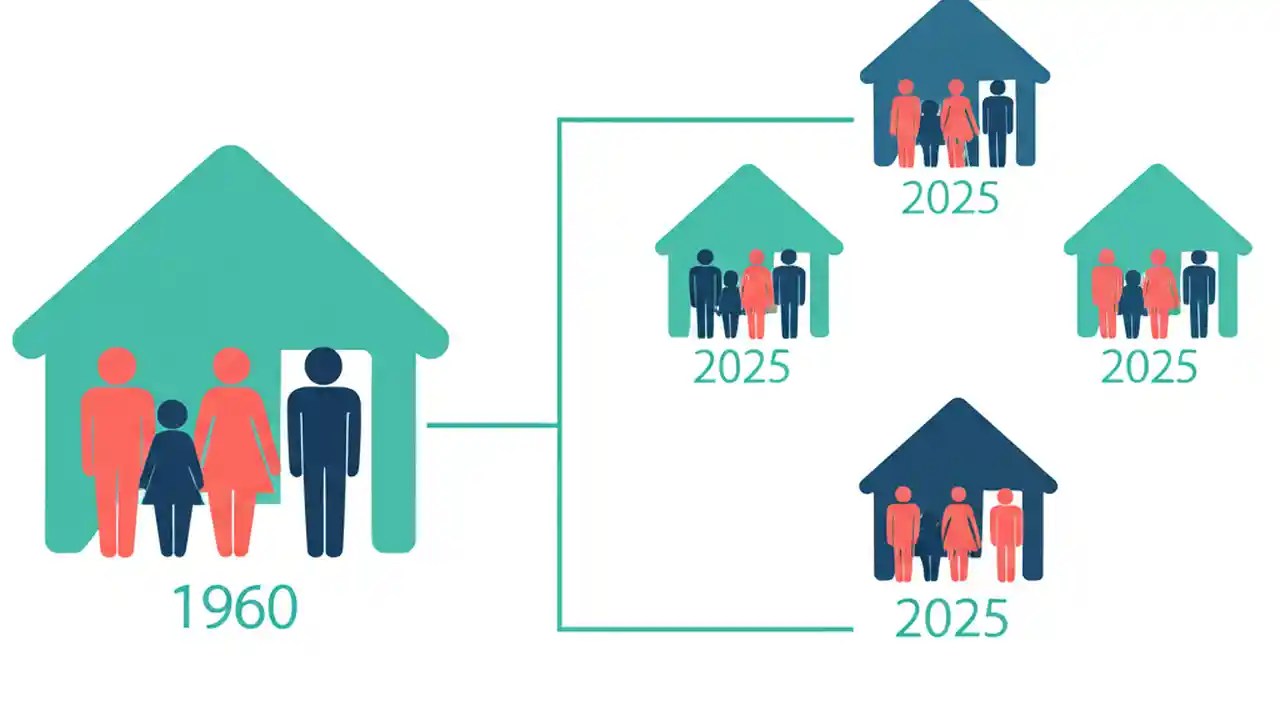 1960

2025

2025

2025

2025