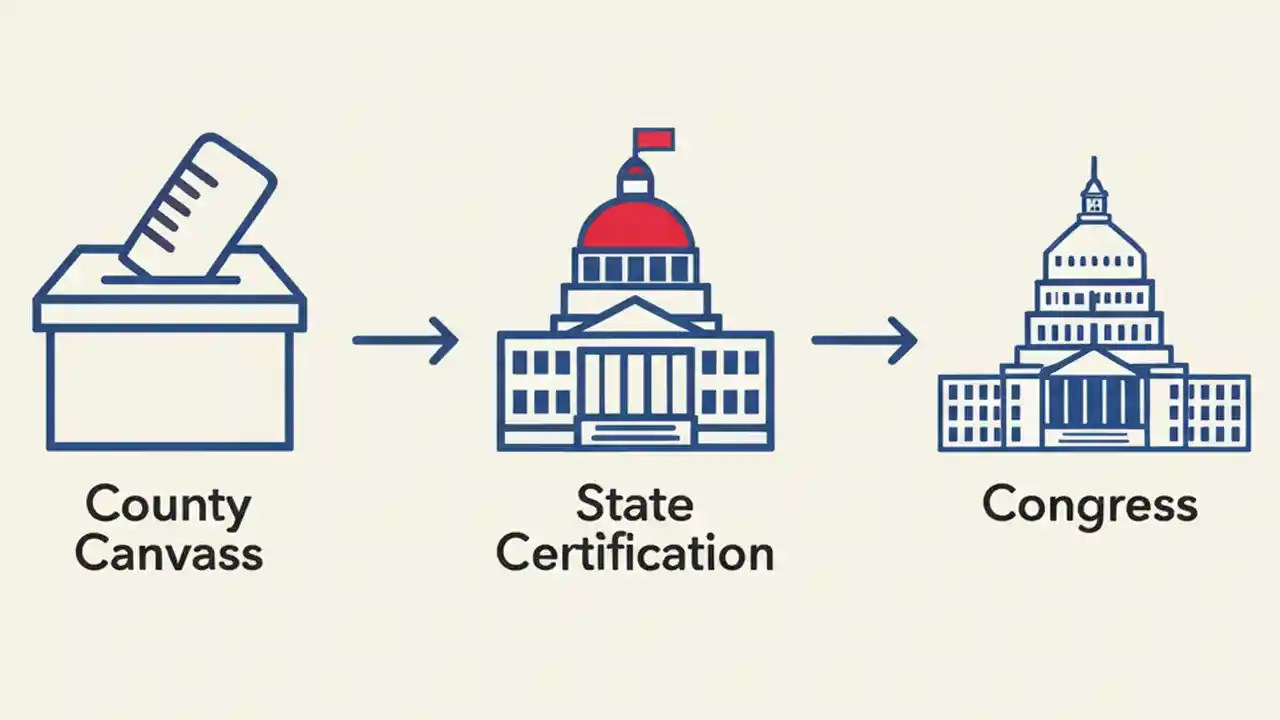 County Canvass

State Certification

Congress