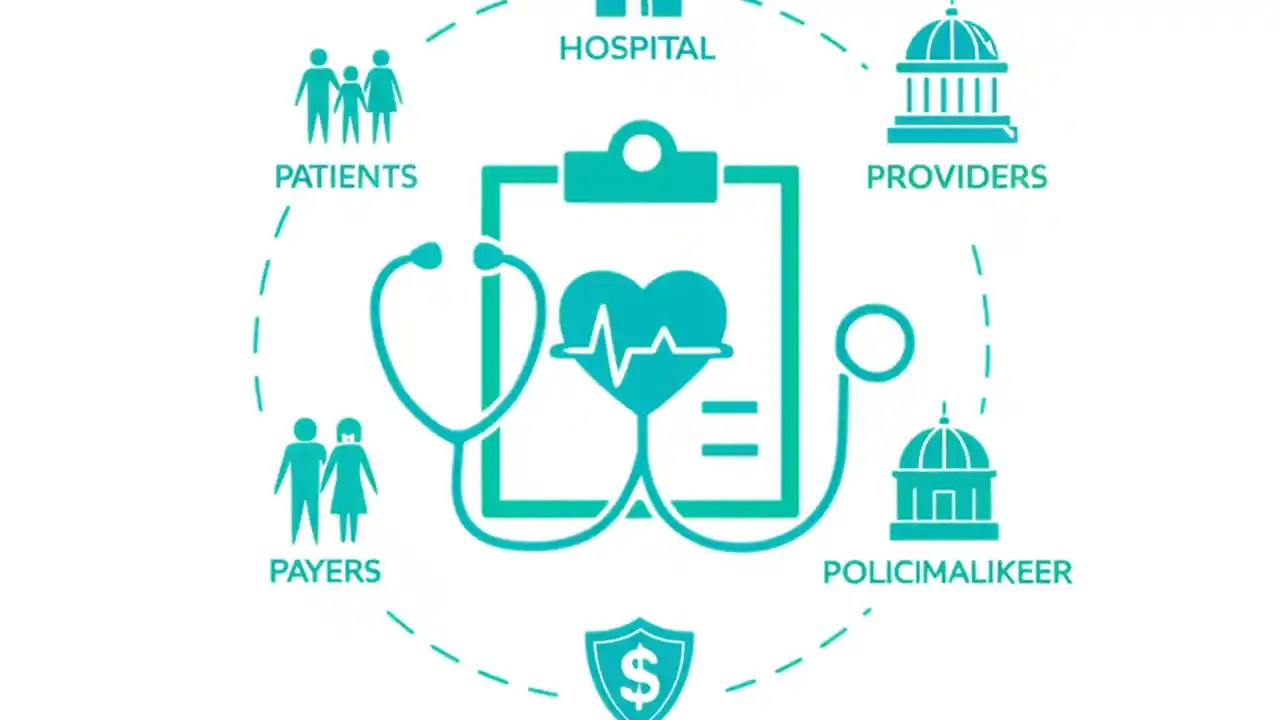 HOSPITAL

PATIENTS

PROVIDERS

PAYERS

POLICIMALIKEER

$