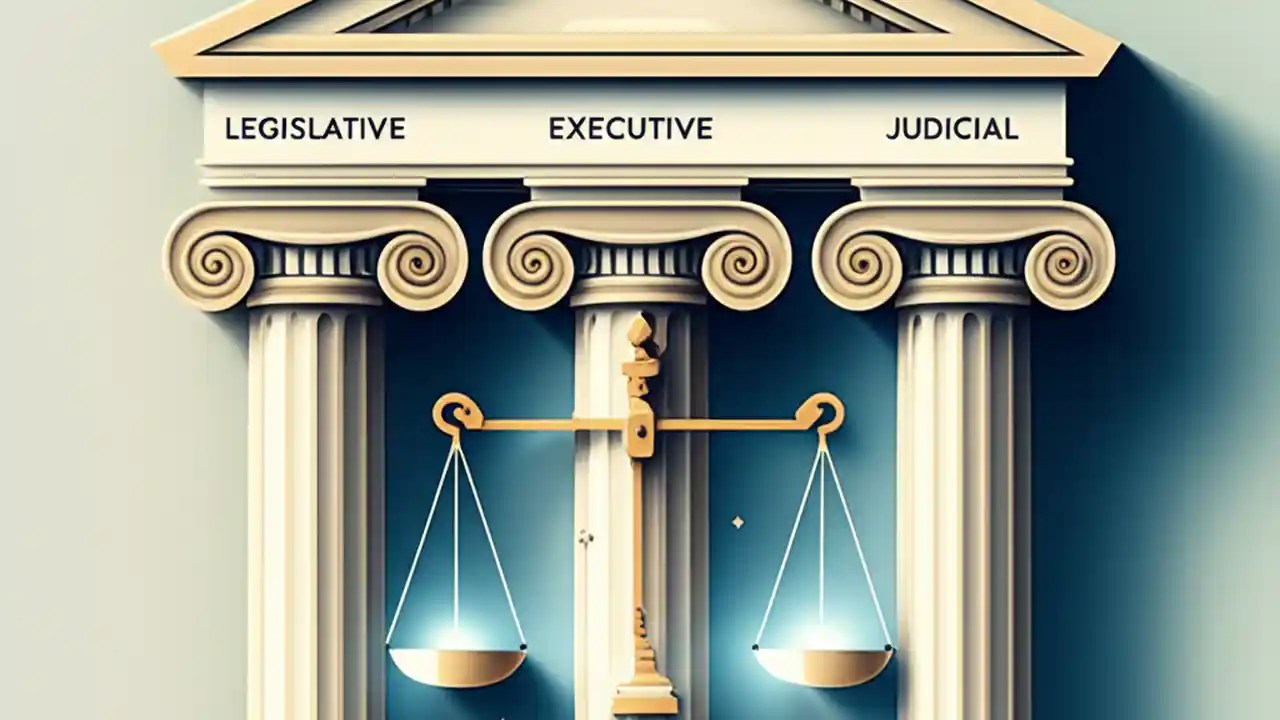 LEGISLATIVE EXECUTIVE JUDICIAL