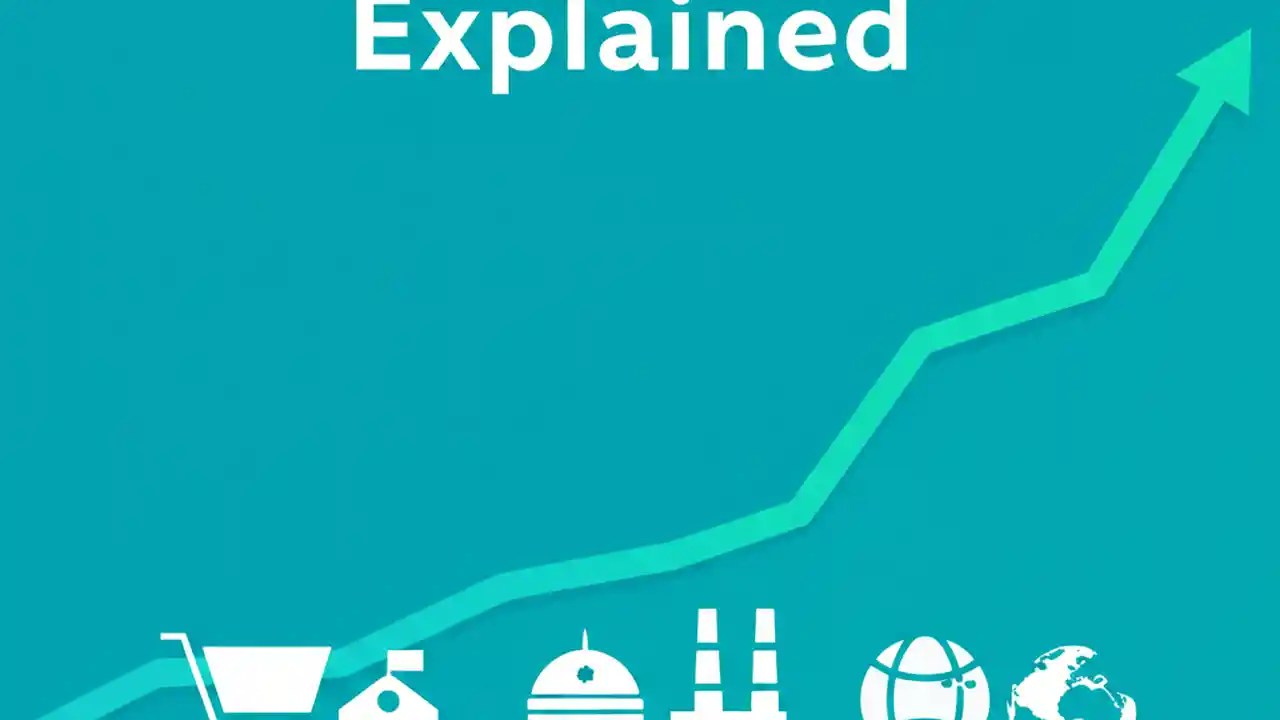 Explained