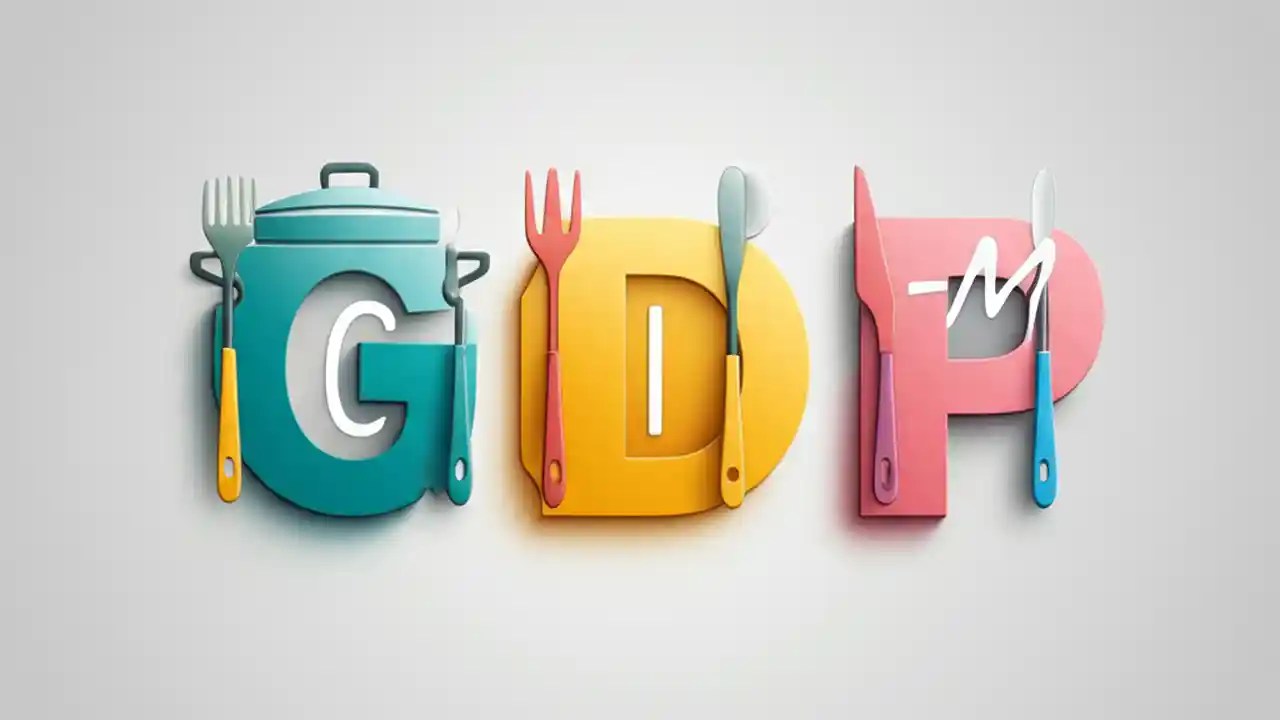 GDP