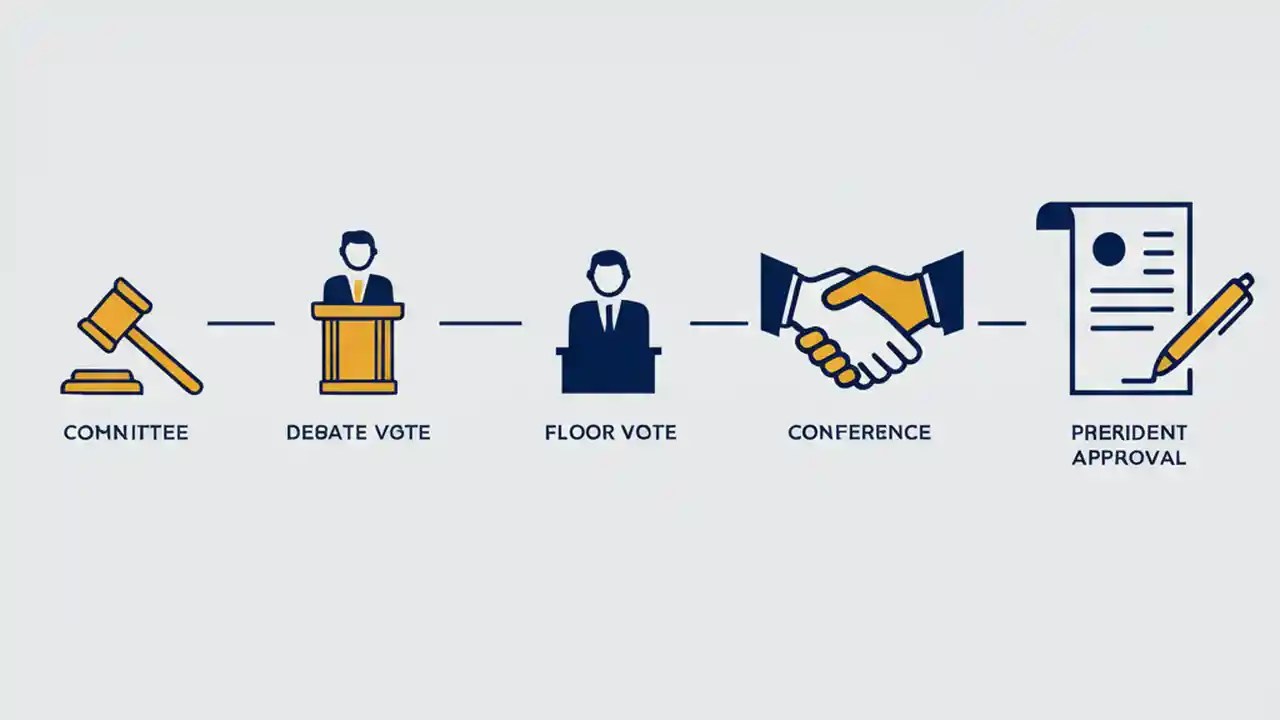 COMNITTEE

DEBATE VOTE

FLOOR VOTE

CONFERENCE

PRERIDENT APPROVAL