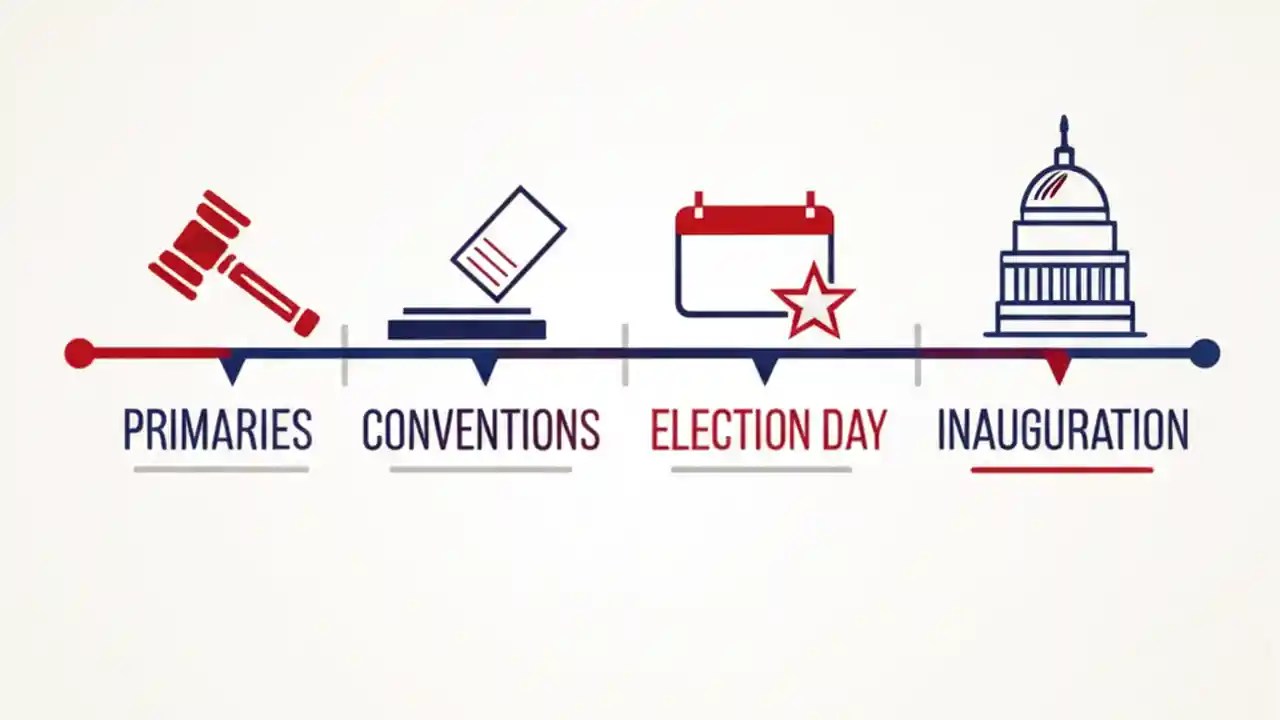 PRIMARIES CONVENTIONS ELECTION DAY INAUGURATION