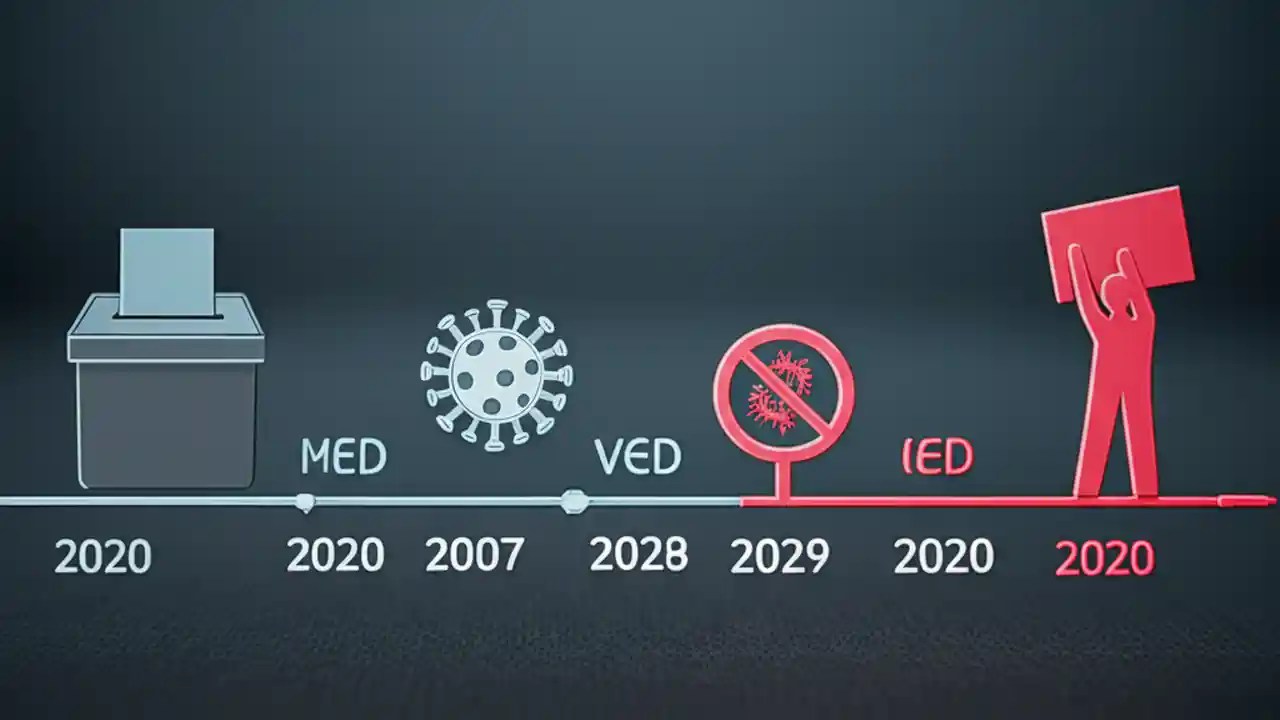 MED
VED
IED
2020
2020
2007
2028
2029
2020
2020