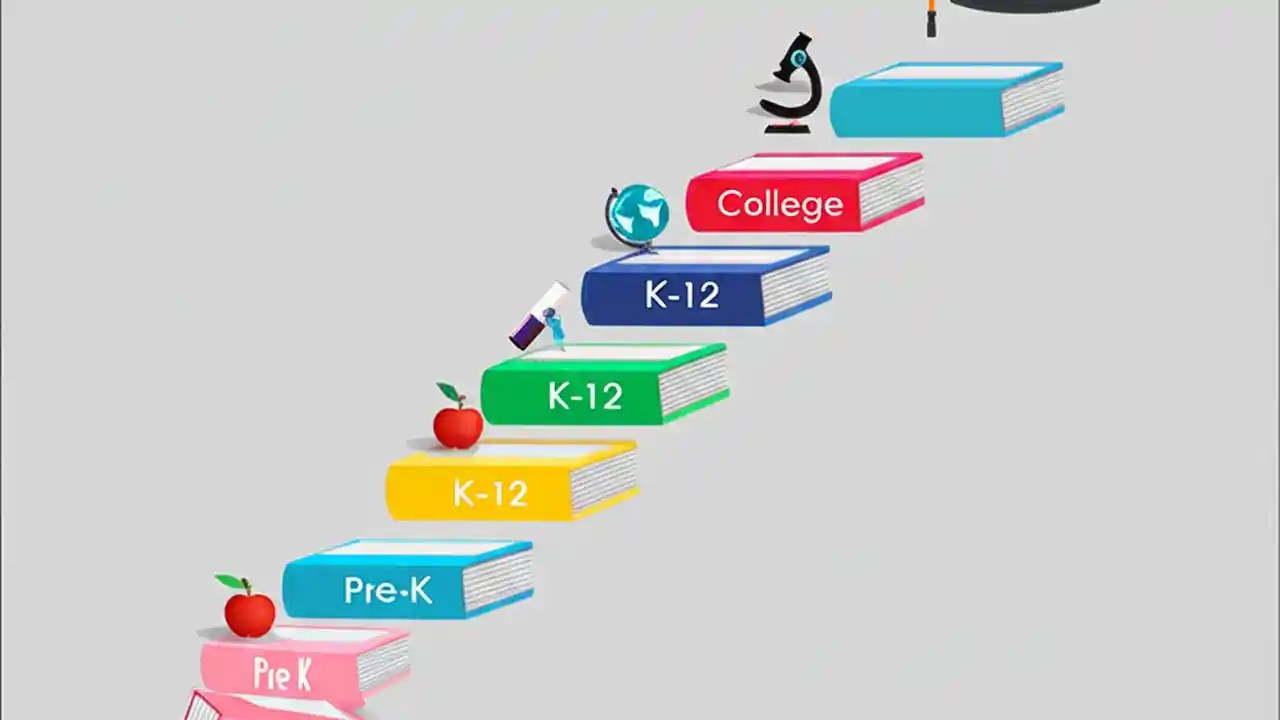 College

K-12

K-12

K-12

Pre-K

Pre K