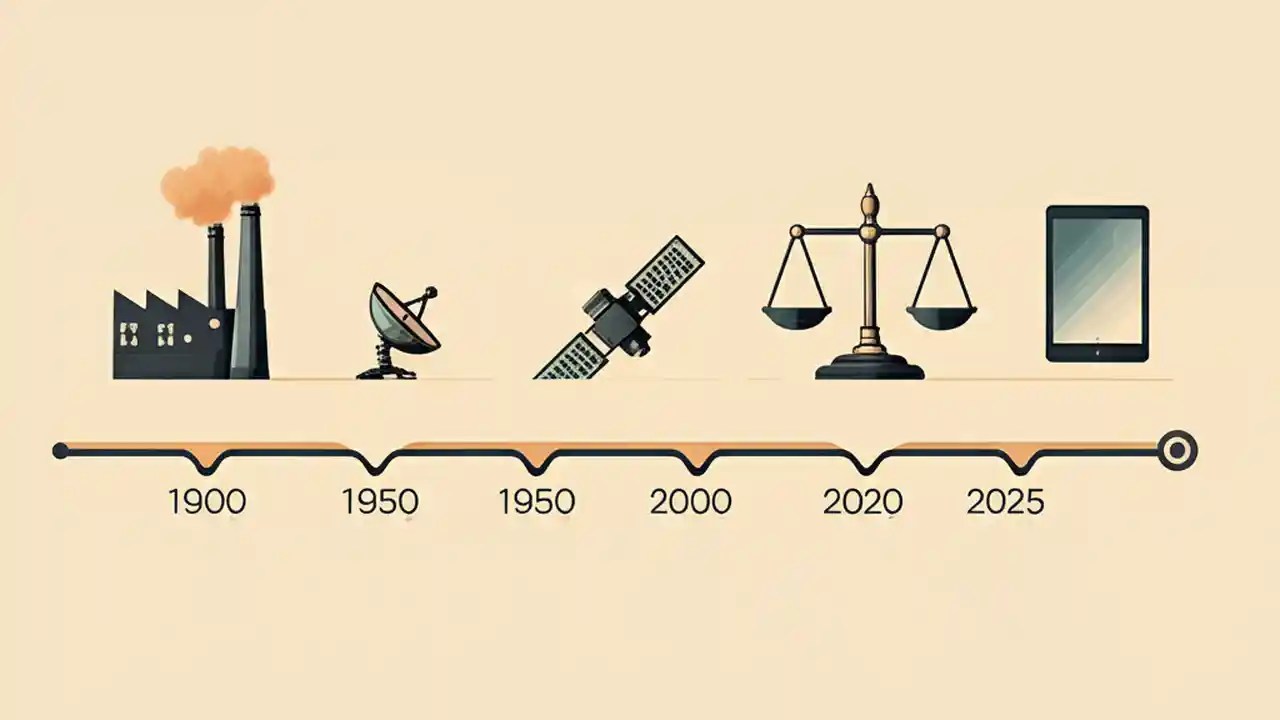 1900 1950 1950 2000 2020 2025