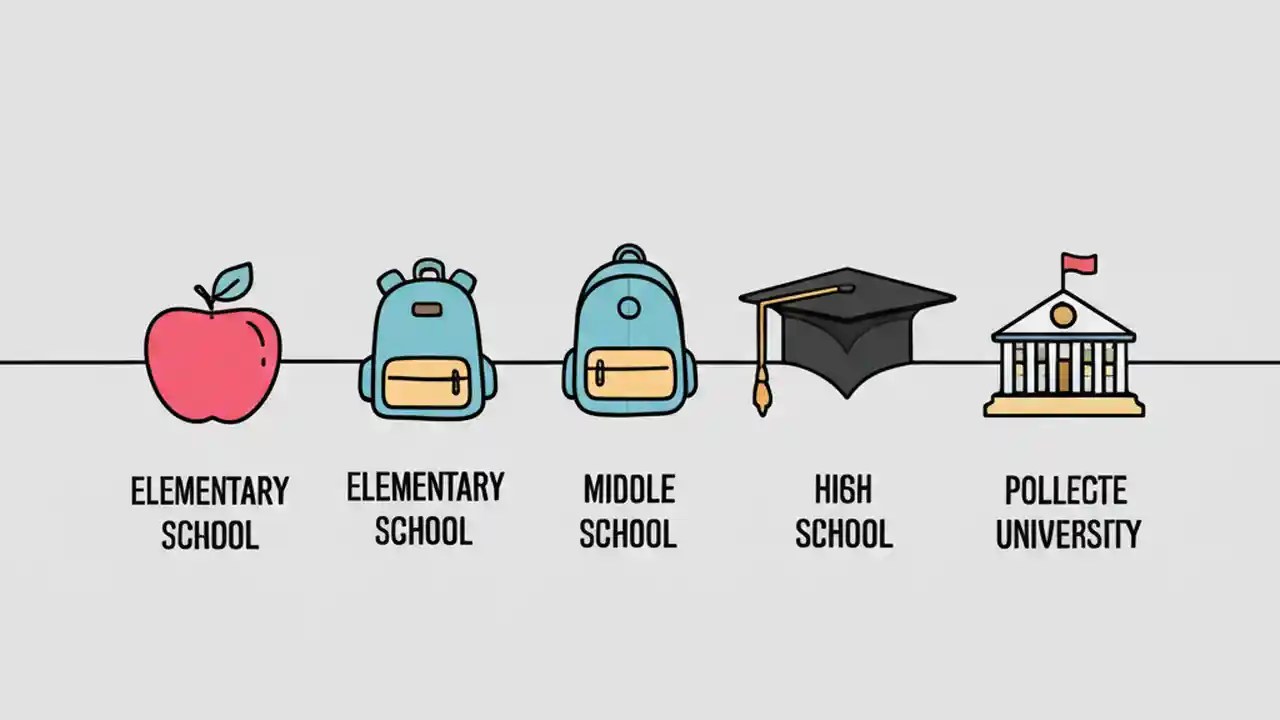 ELEMENTARY SCHOOL

ELEMENTARY SCHOOL

MIDDLE SCHOOL

HIGH SCHOOL

POLLECTE UNIVERSITY